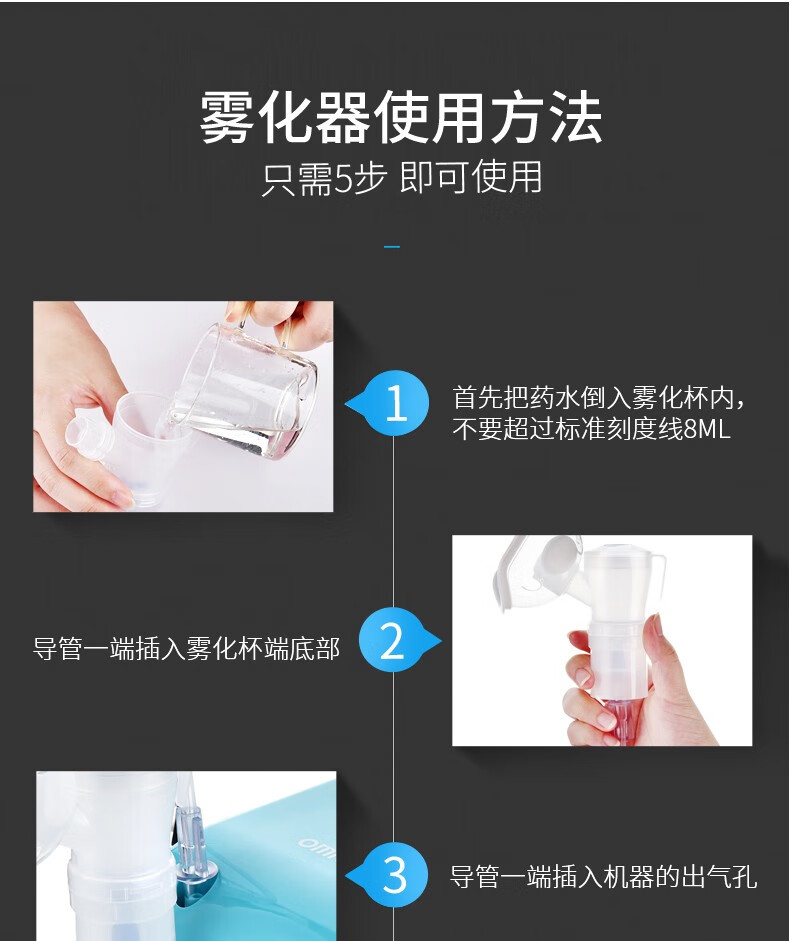 雾化器使用方法
只需5步 即可使用

1
首先把药水倒入雾化杯内，不要超过标准刻度线8ML

导管一端插入雾化杯端底部
2

3
导管一端插入机器的出气孔