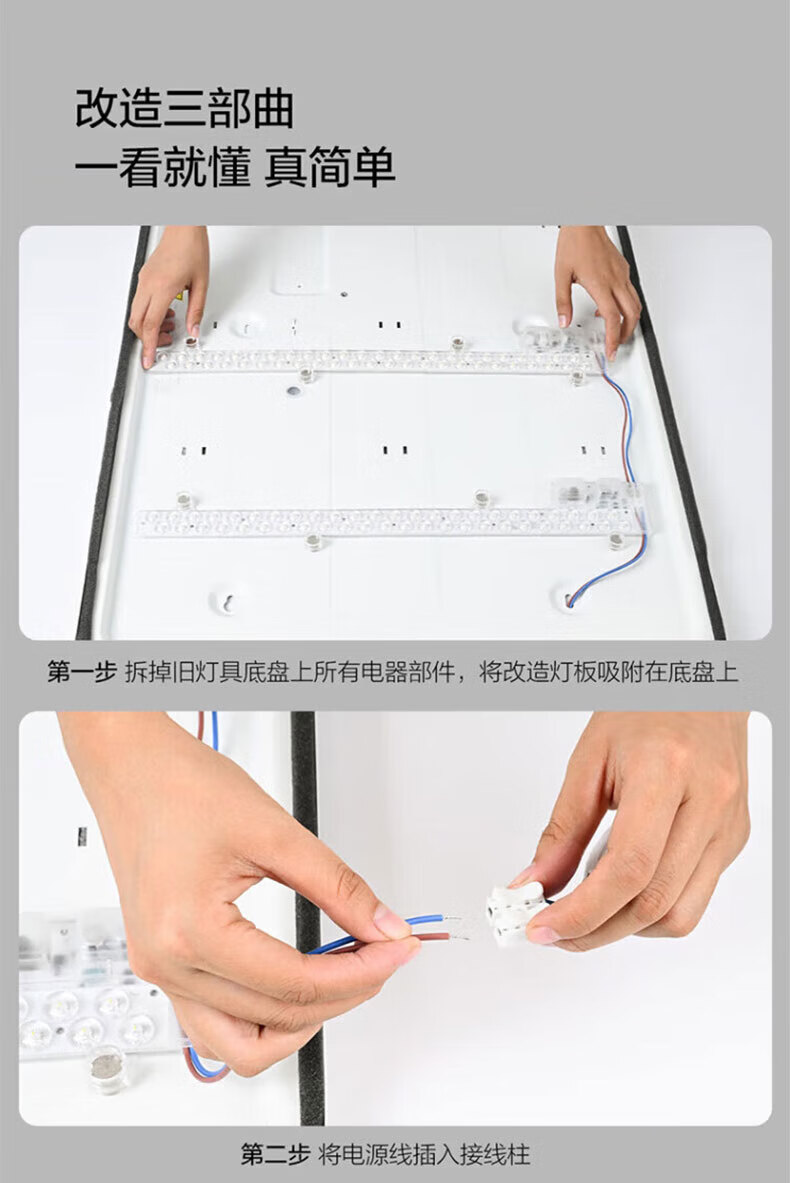 改造三部曲
一看就懂 真简单

第一步 拆掉旧灯具底盘上所有电器部件，将改造灯板吸附在底盘上

第二步 将电源线插入接线柱