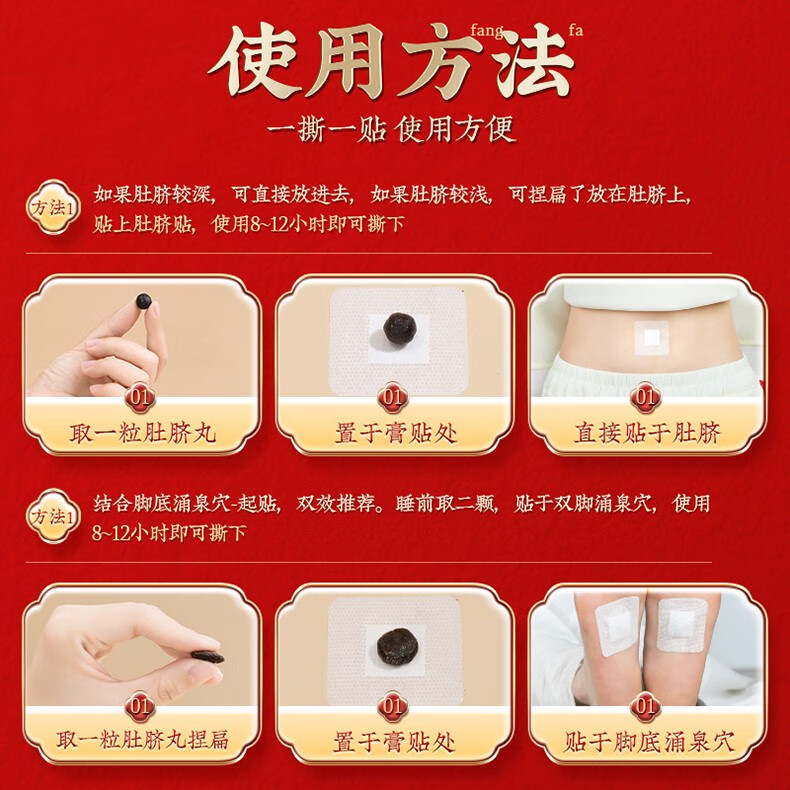 fang fa
使用方法

一撕一贴 使用方便

方法1
如果肚脐较深，可直接放进去，如果肚脐较浅，可捏扁了放在肚脐上，贴上肚脐贴，使用8~12小时即可撕下

01
取一粒肚脐丸

01
置于膏贴处

01
直接贴于肚脐

方法1
结合脚底涌泉穴-起贴，双效推荐。睡前取二颗，贴于双脚涌泉穴，使用8~12小时即可撕下

01
取一粒肚脐丸捏扁

01
置于膏贴处

01
贴于脚底涌泉穴