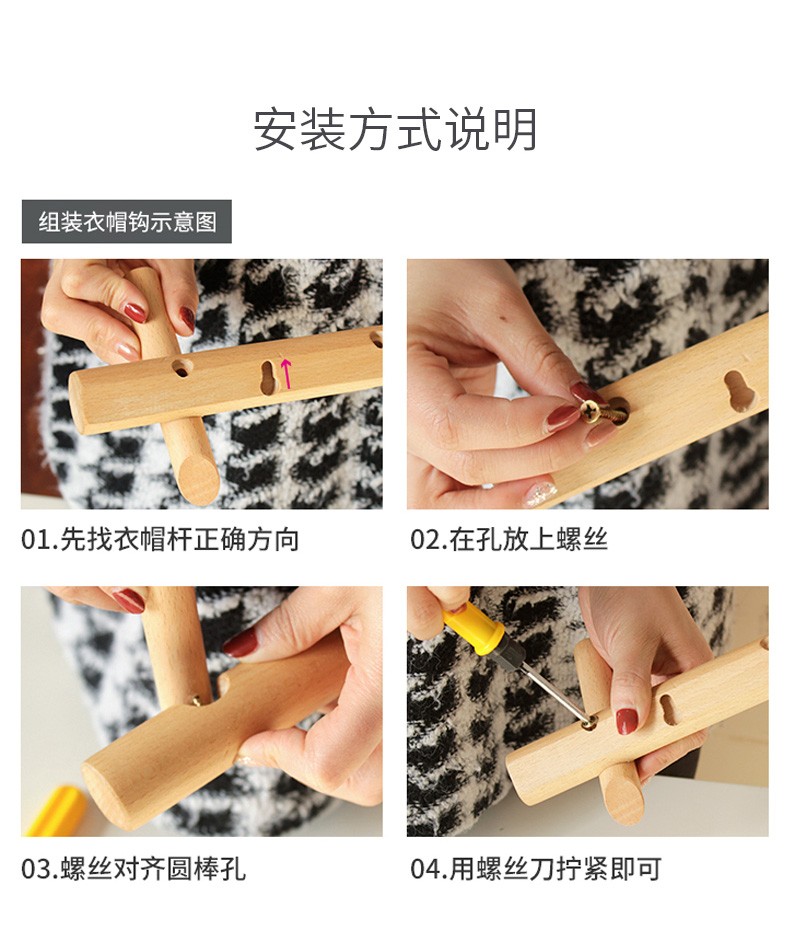 安装方式说明

组装衣帽钩示意图

01.先找衣帽杆正确方向

02.在孔放上螺丝

03.螺丝对齐圆棒孔

04.用螺丝刀拧紧即可