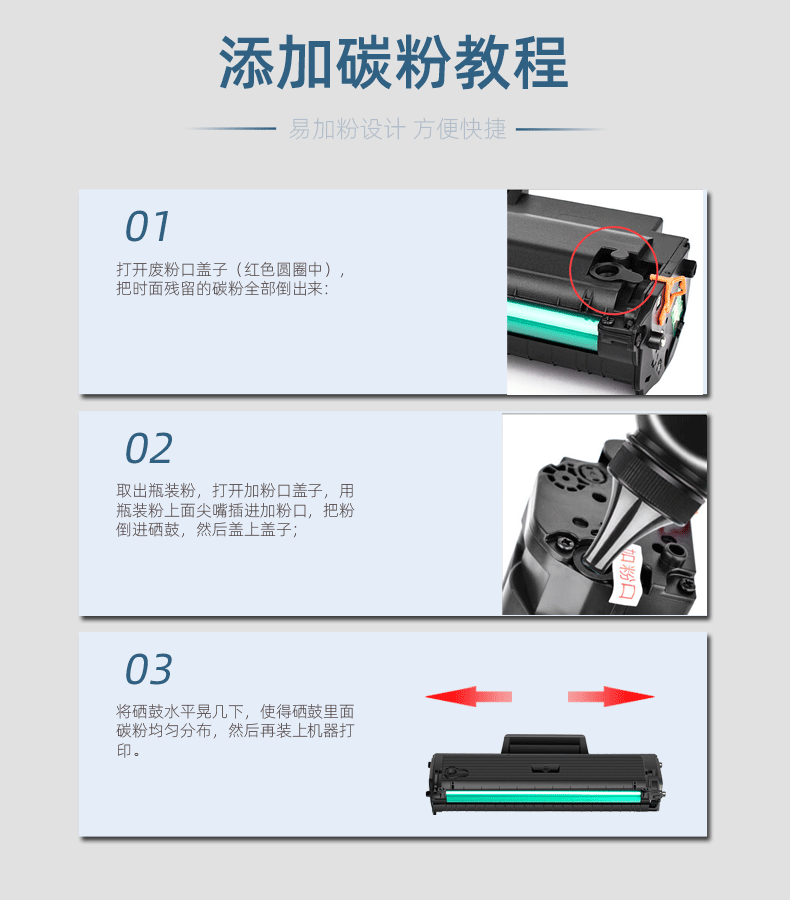 添加碳粉教程

易加粉设计 方便快捷

01

打开废粉口盖子（红色圆圈中），把时面残留的碳粉全部倒出来：

02

取出瓶装粉，打开加粉口盖子，用瓶装粉上面尖嘴插进加粉口，把粉倒进硒鼓，然后盖上盖子；

加粉口

03

将硒鼓水平晃几下，使得硒鼓里面碳粉均匀分布，然后再装上机器打印。