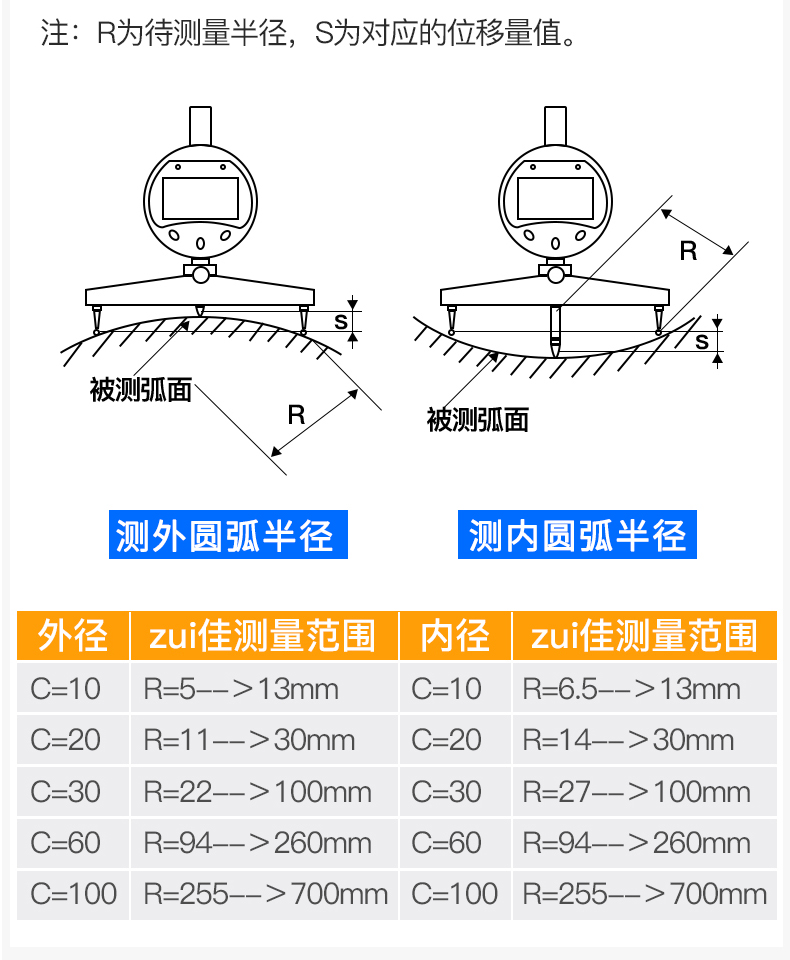 注：R为待测量半径，S为对应的位移量值。

s

被测弧面

R

R

s

被测弧面

测外圆弧半径

测内圆弧半径

| 外径 | zui佳测量范围 | 内径 | zui佳测量范围 |
|---|---|---|---|
| C=10 | R=5-->13mm | C=10 | R=6.5-->13mm |
| C=20 | R=11-->30mm | C=20 | R=14-->30mm |
| C=30 | R=22-->100mm | C=30 | R=27-->100mm |
| C=60 | R=94-->260mm | C=60 | R=94-->260mm |
| C=100 | R=255-->700mm | C=100 | R=255-->700mm |