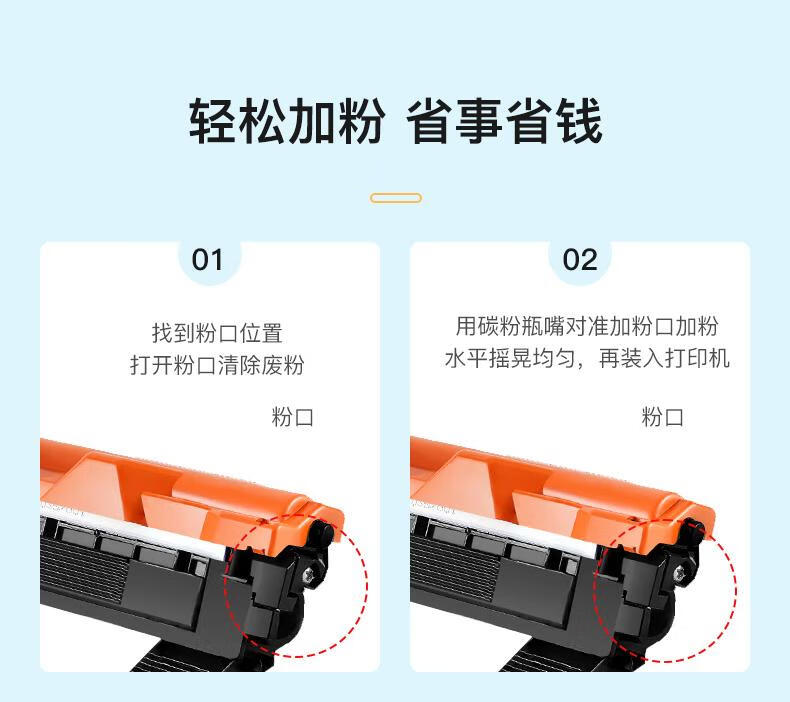 轻松加粉 省事省钱

01

找到粉口位置
打开粉口清除废粉

粉口

02

用碳粉瓶嘴对准加粉口加粉
水平摇晃均匀，再装入打印机

粉口