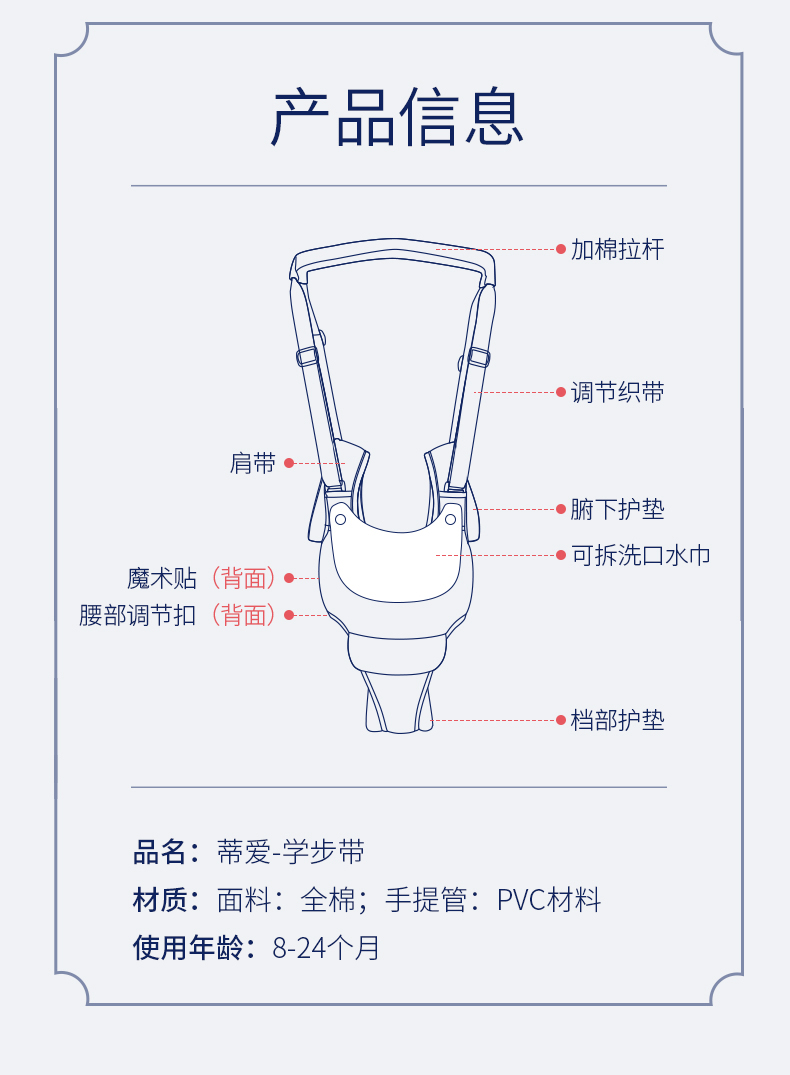 产品信息

加棉拉杆

调节织带

肩带

腑下护垫

可拆洗口水巾

魔术贴（背面）

腰部调节扣（背面）

档部护垫

品名：蒂爱-学步带

材质：面料：全棉；手提管：PVC材料

使用年龄：8-24个月