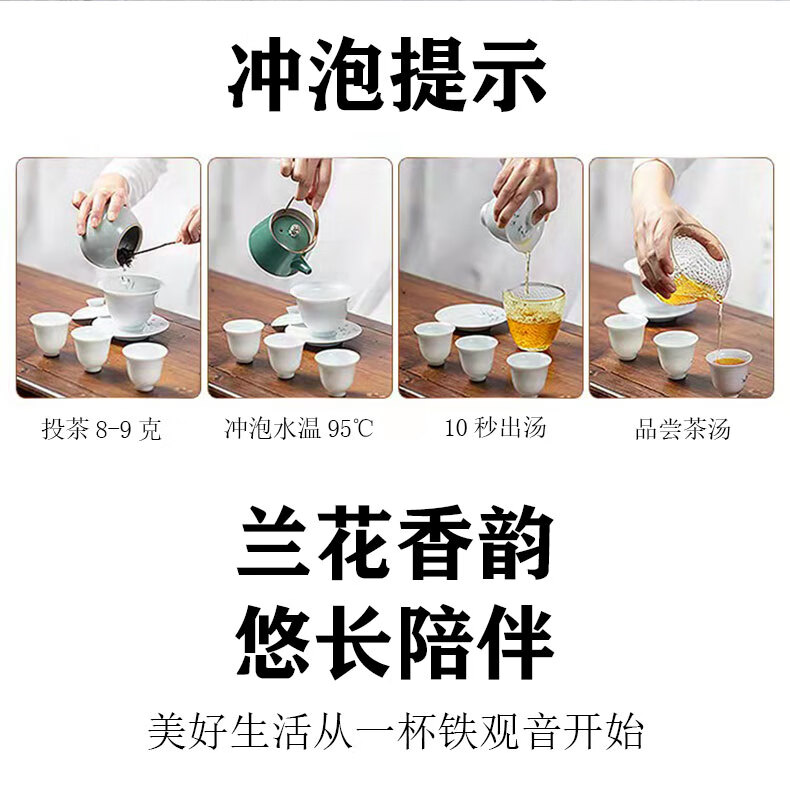 冲泡提示

投茶 8-9 克

冲泡水温 95℃

10 秒出汤

品尝茶汤

兰花香韵
悠长陪伴

美好生活从一杯铁观音开始