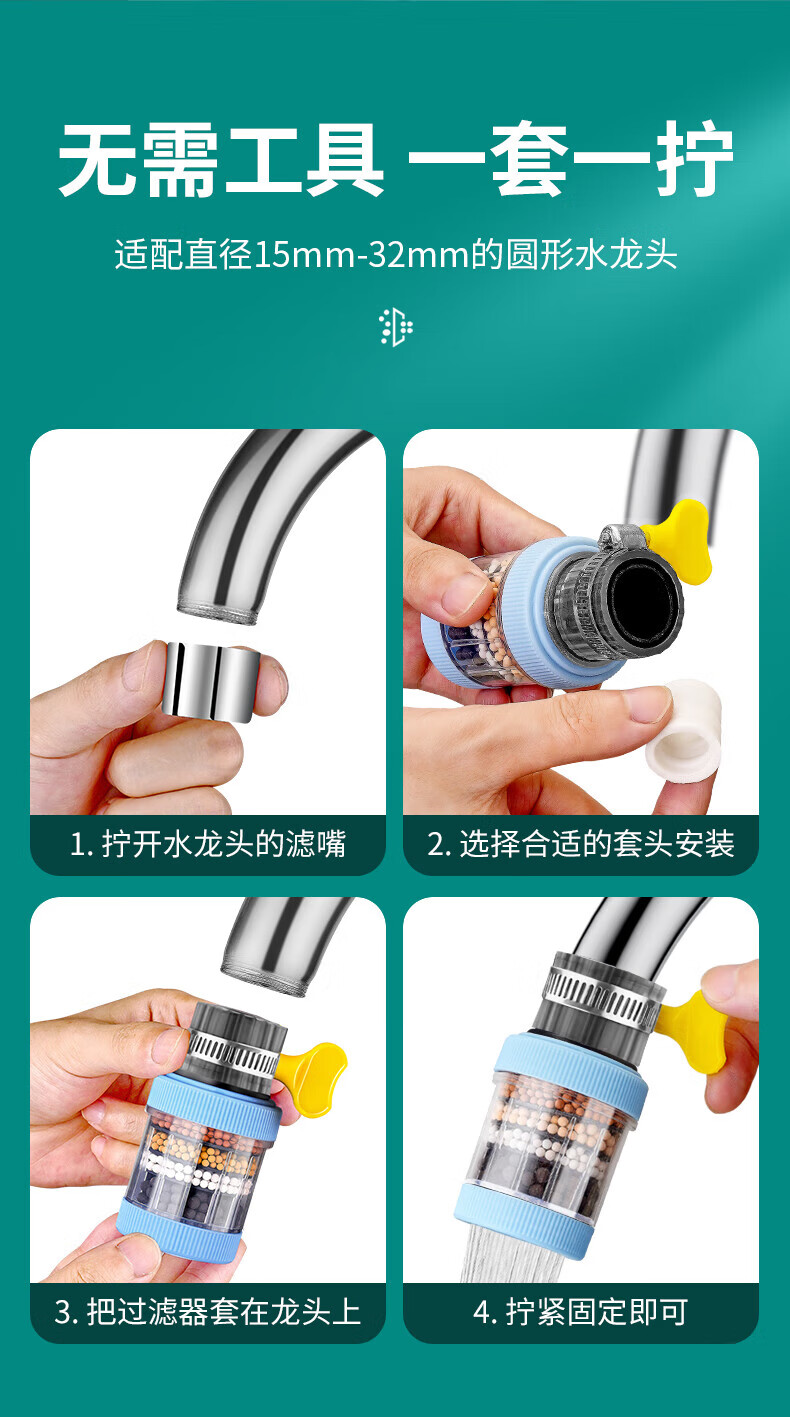 无需工具 一套一拧

适配直径15mm-32mm的圆形水龙头

1. 拧开水龙头的滤嘴

2. 选择合适的套头安装

3. 把过滤器套在龙头上

4. 拧紧固定即可