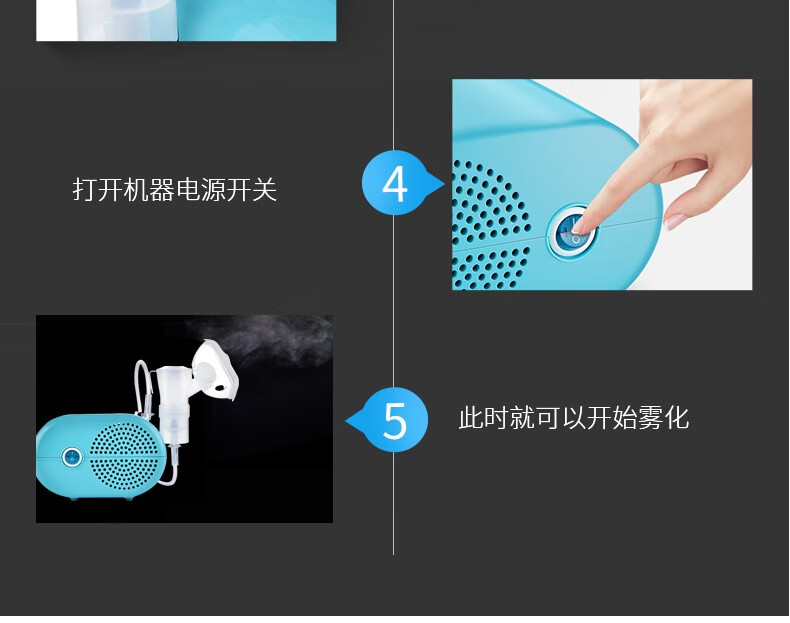 打开机器电源开关

4

5

此时就可以开始雾化