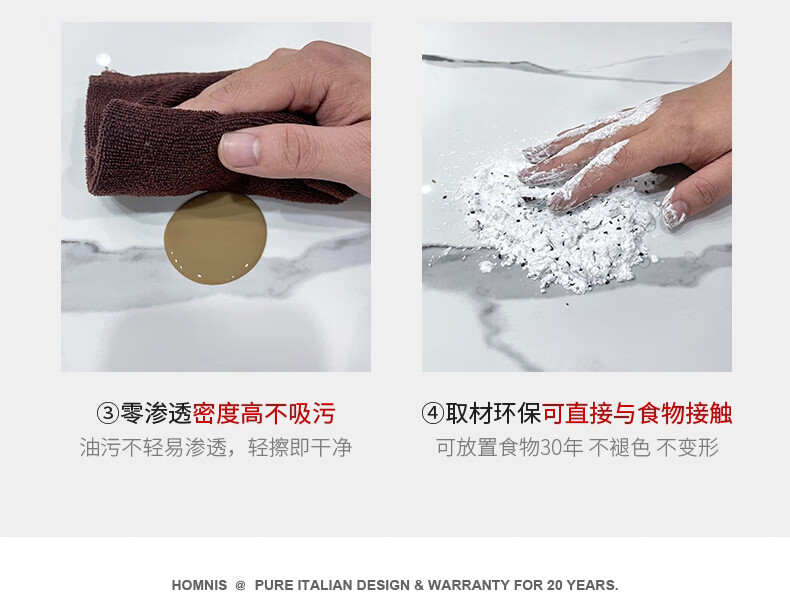 ③零渗透密度高不吸污
油污不轻易渗透，轻擦即干净

④取材环保可直接与食物接触
可放置食物30年 不褪色 不变形

HOMNIS @ PURE ITALIAN DESIGN & WARRANTY FOR 20 YEARS.