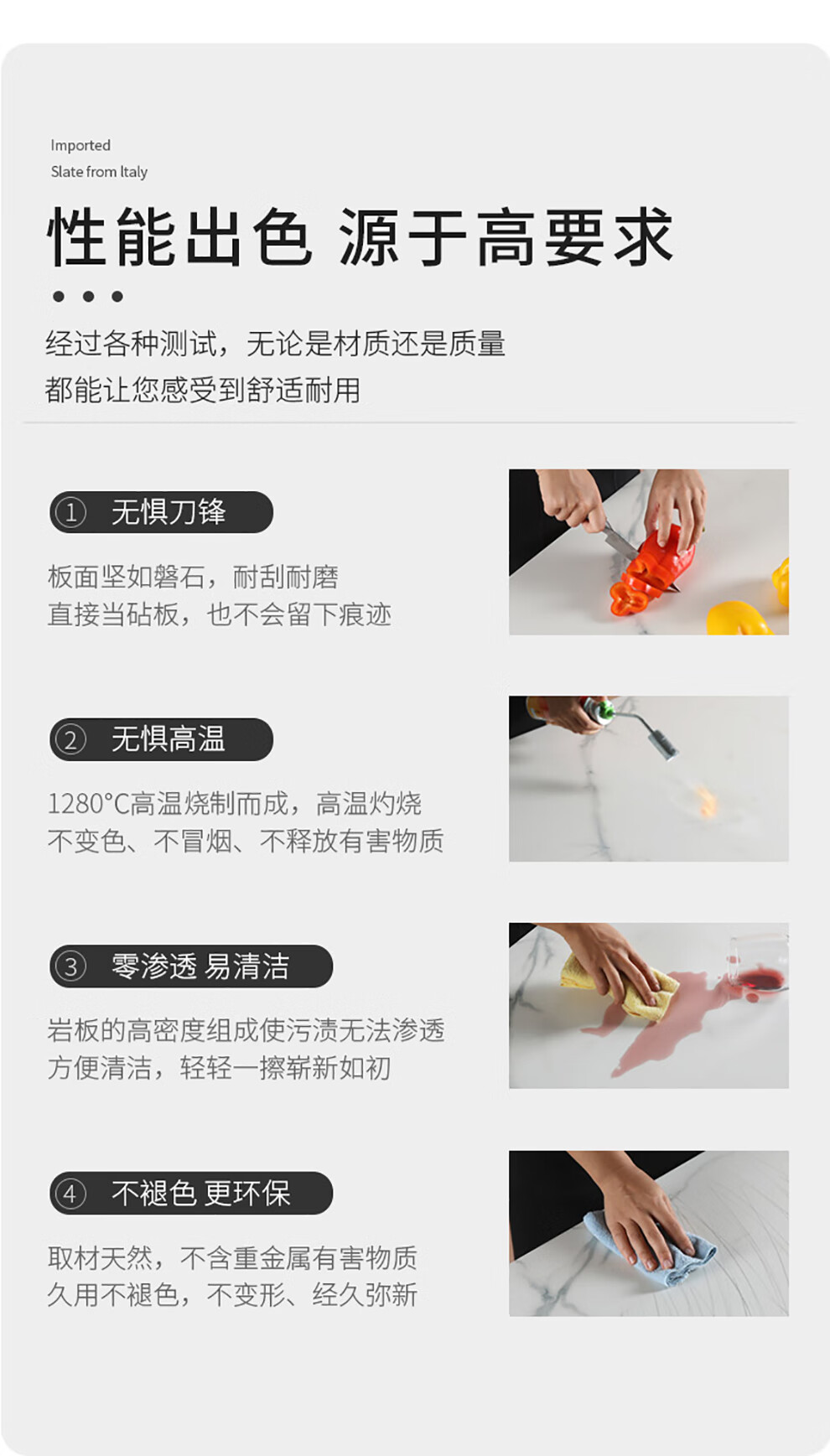 Imported
Slate from Italy

性能出色 源于高要求

经过各种测试，无论是材质还是质量
都能让您感受到舒适耐用

① 无惧刀锋

板面坚如磐石，耐刮耐磨
直接当砧板，也不会留下痕迹

② 无惧高温

1280°C高温烧制而成，高温灼烧
不变色、不冒烟、不释放有害物质

③ 零渗透 易清洁

岩板的高密度组成使污渍无法渗透
方便清洁，轻轻一擦崭新如初

④ 不褪色 更环保

取材天然，不含重金属有害物质
久用不褪色，不变形、经久弥新