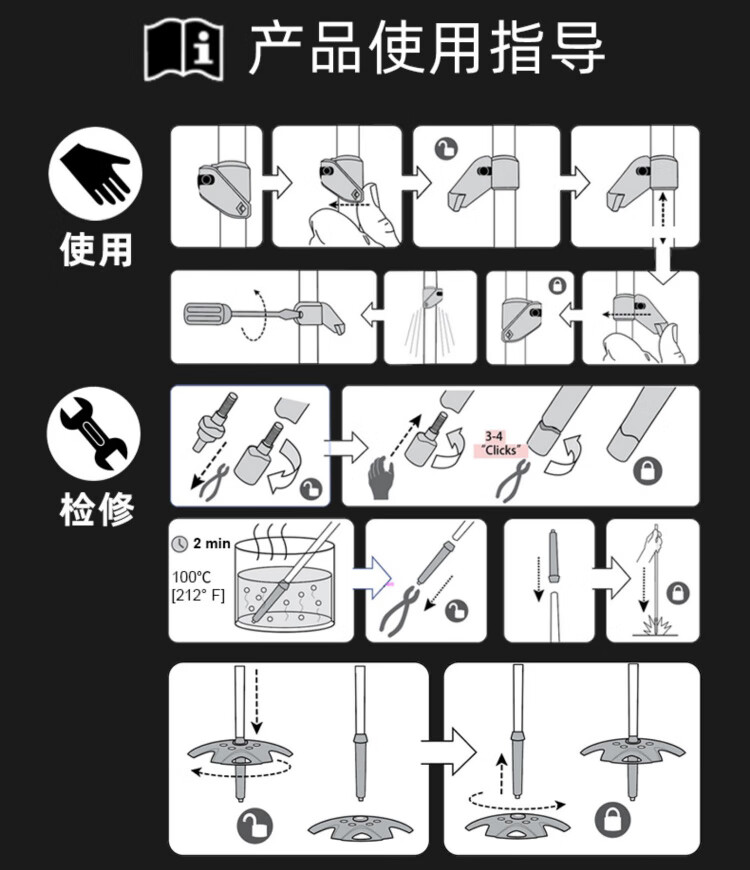 产品使用指导

使用

检修

3-4
"Clicks"

2 min
100°C
[212° F]