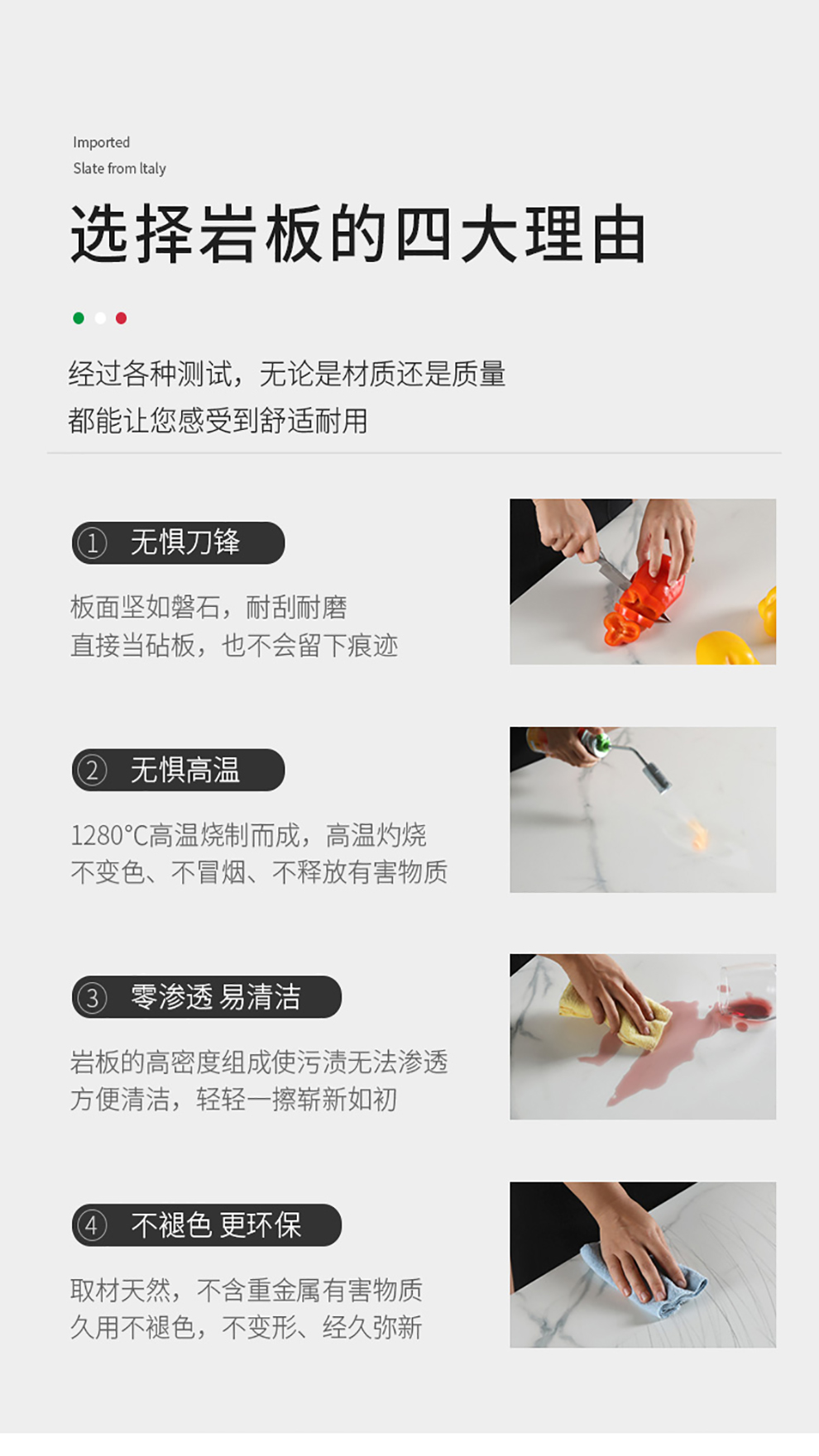 Imported
Slate from Italy

选择岩板的四大理由

经过各种测试，无论是材质还是质量
都能让您感受到舒适耐用

① 无惧刀锋

板面坚如磐石，耐刮耐磨
直接当砧板，也不会留下痕迹

② 无惧高温

1280°C高温烧制而成，高温灼烧
不变色、不冒烟、不释放有害物质

③ 零渗透 易清洁

岩板的高密度组成使污渍无法渗透
方便清洁，轻轻一擦崭新如初

④ 不褪色 更环保

取材天然，不含重金属有害物质
久用不褪色，不变形、经久弥新