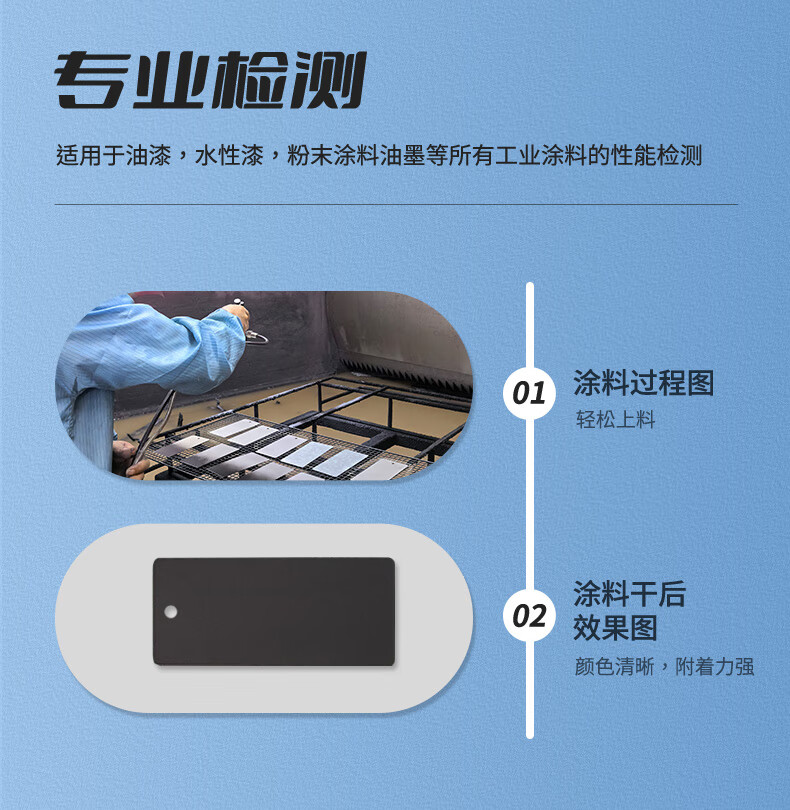 专业检测

适用于油漆，水性漆，粉末涂料油墨等所有工业涂料的性能检测

01

涂料过程图

轻松上料

02

涂料干后效果图

颜色清晰，附着力强