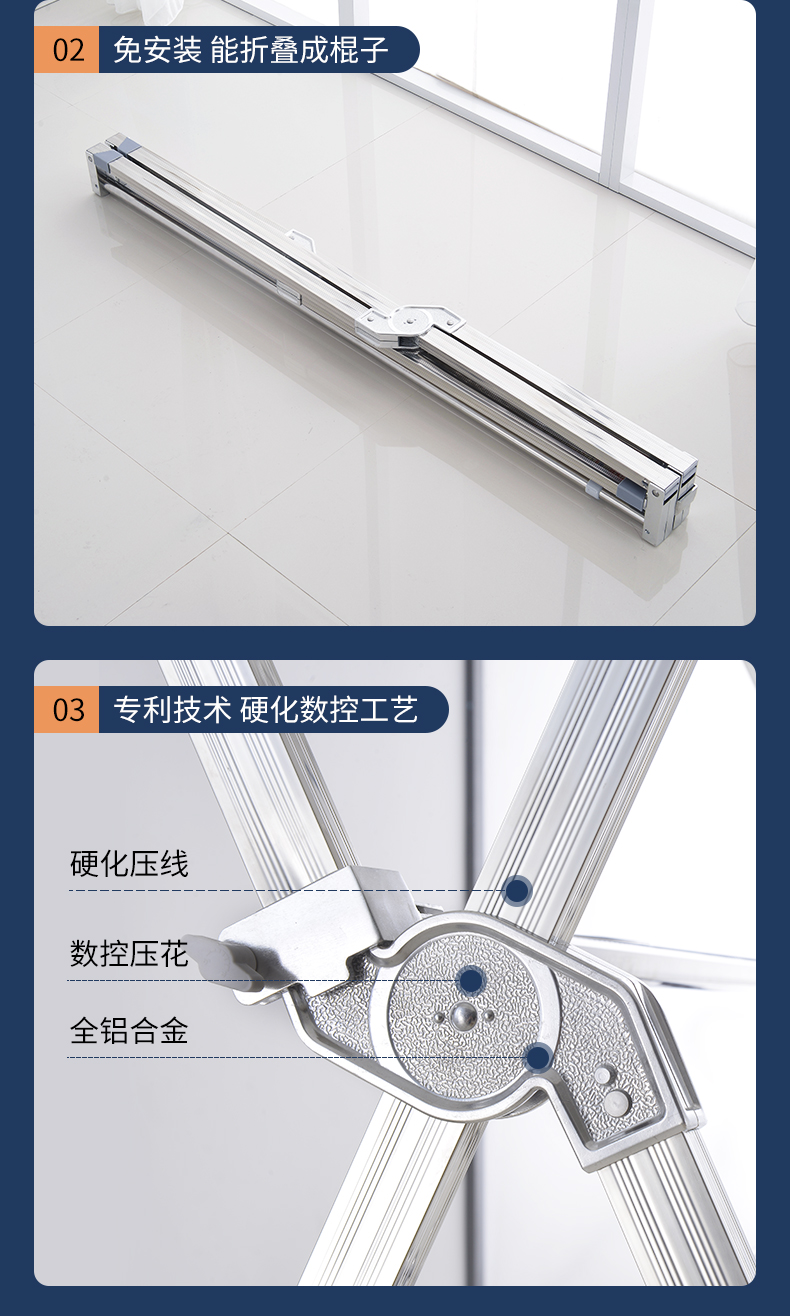 02 免安装 能折叠成棍子

03 专利技术 硬化数控工艺

硬化压线

数控压花

全铝合金