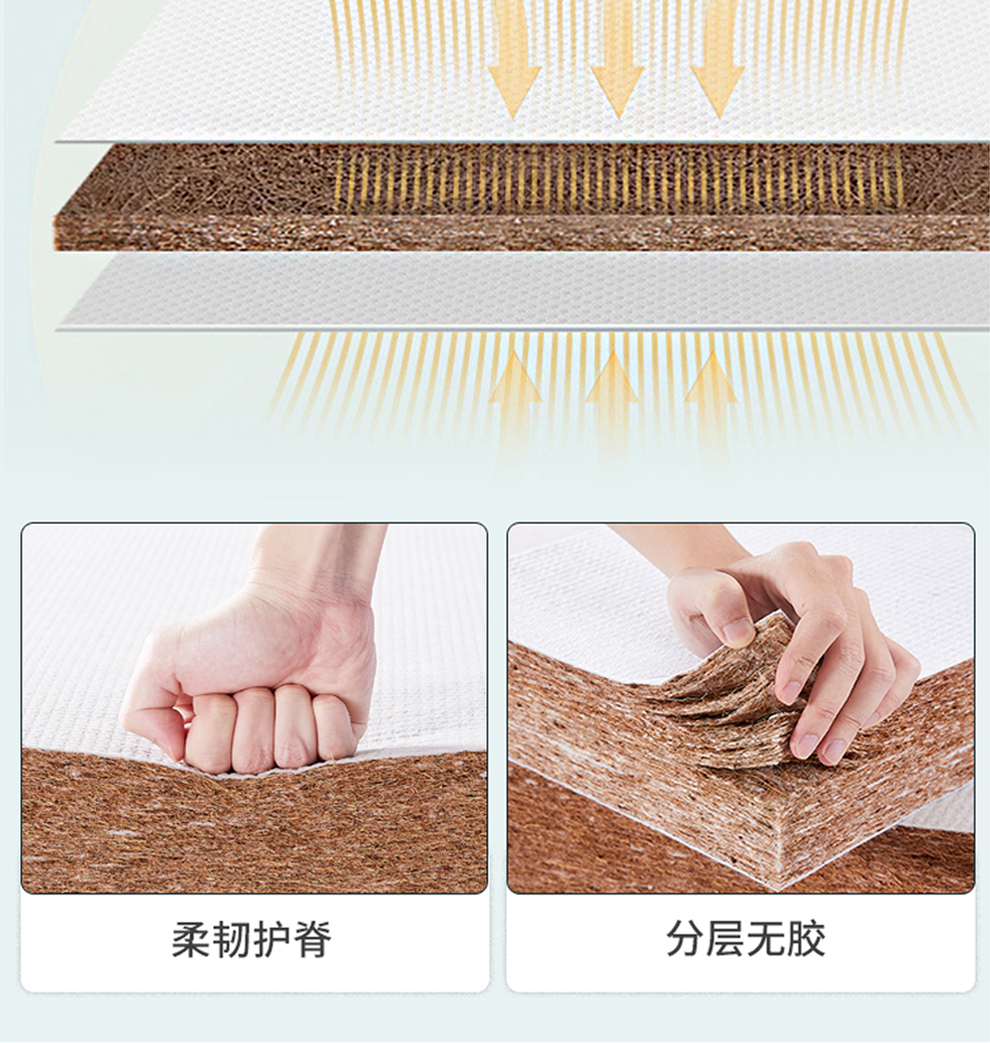 柔韧护脊

分层无胶