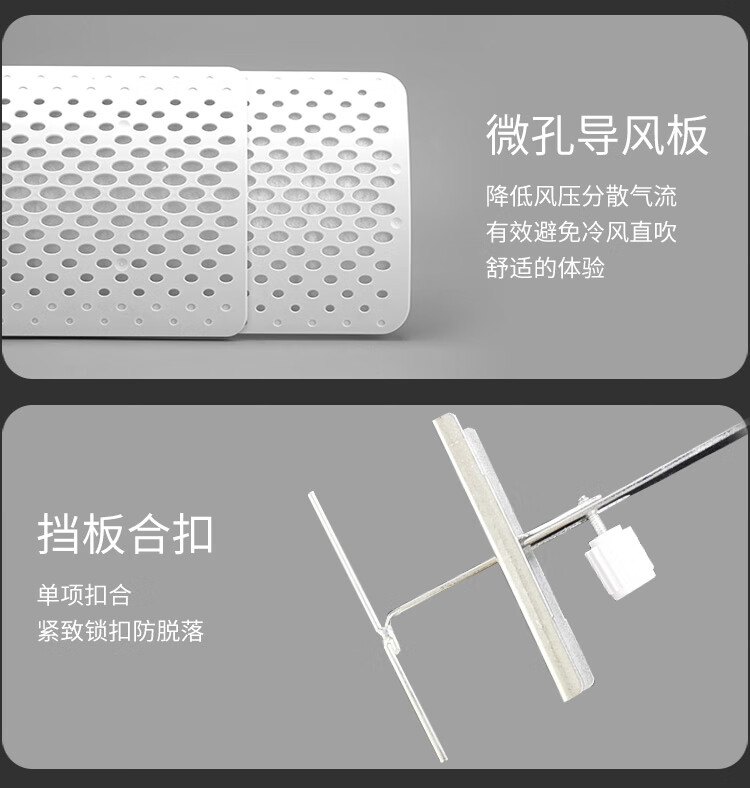 微孔导风板

降低风压分散气流
有效避免冷风直吹
舒适的体验

挡板合扣

单项扣合
紧致锁扣防脱落