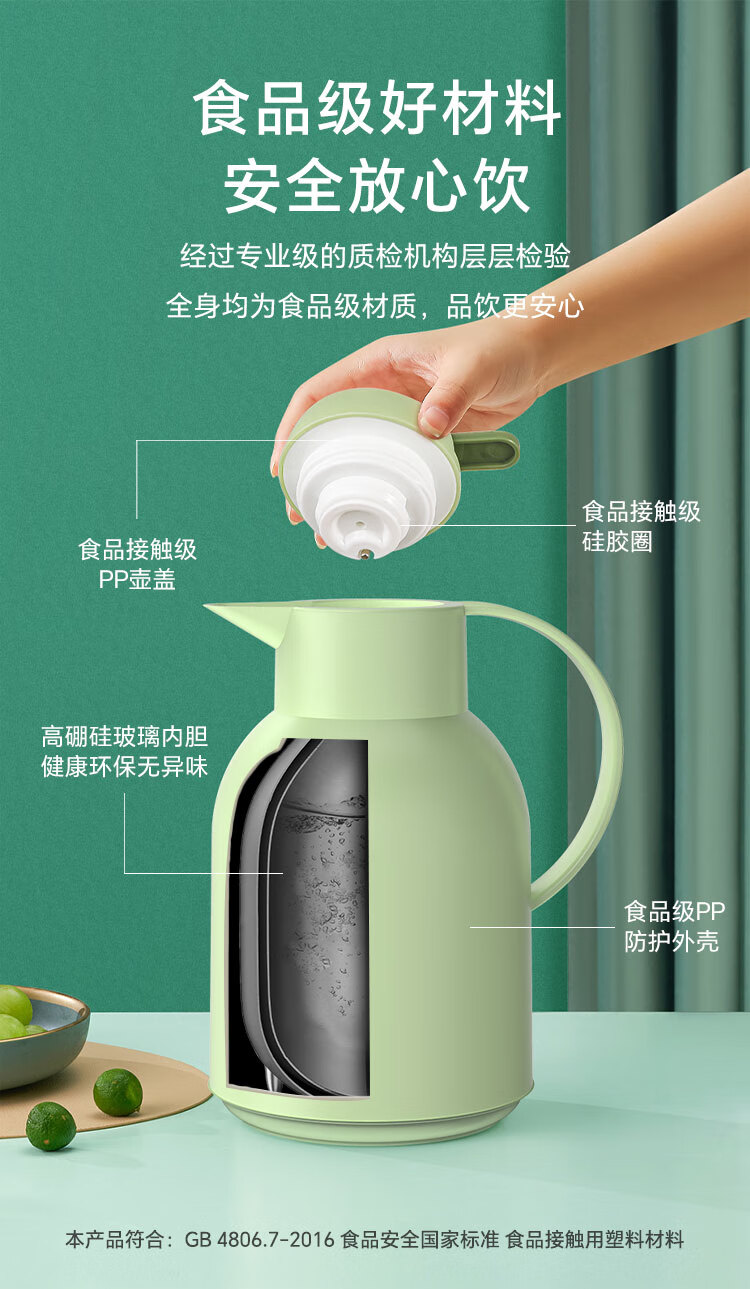 食品级好材料
安全放心饮

经过专业级的质检机构层层检验
全身均为食品级材质，品饮更安心

食品接触级
PP壶盖

食品接触级
硅胶圈

高硼硅玻璃内胆
健康环保无异味

食品级PP
防护外壳

本产品符合：GB 4806.7-2016 食品安全国家标准 食品接触用塑料材料