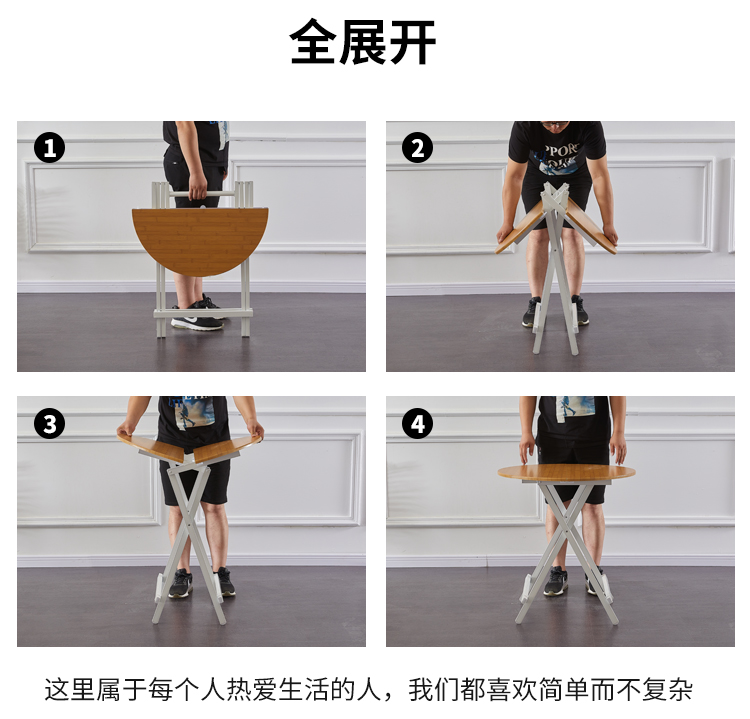 全展开

1

2

3

4

这里属于每个人热爱生活的人，我们都喜欢简单而不复杂