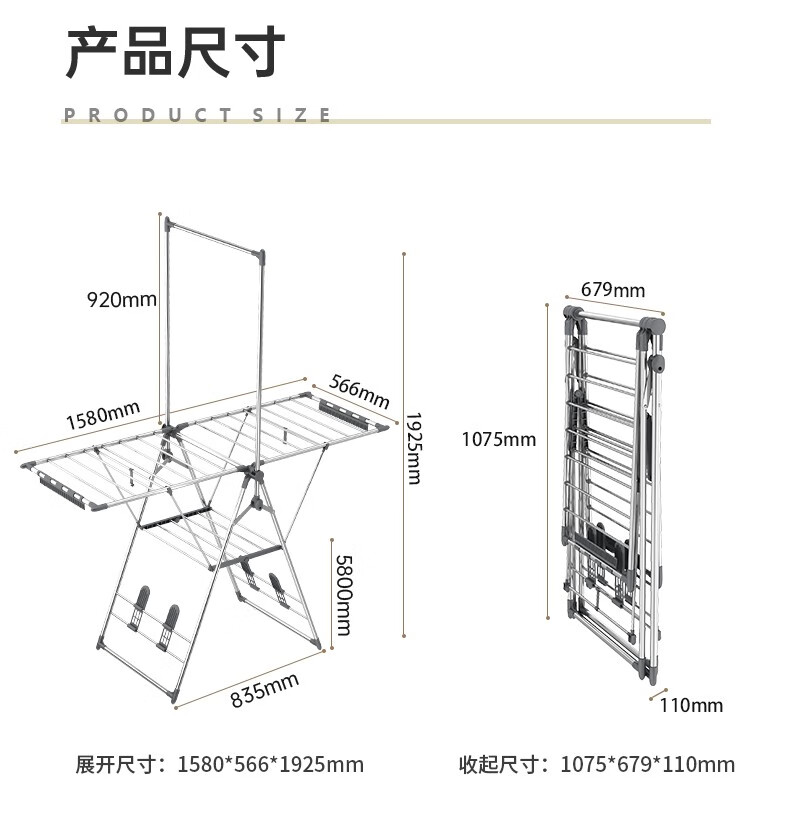 产品尺寸

PRODUCT SIZE

920mm

1580mm

566mm

1925mm

5800mm

835mm

679mm

1075mm

110mm

展开尺寸：1580*566*1925mm

收起尺寸：1075*679*110mm