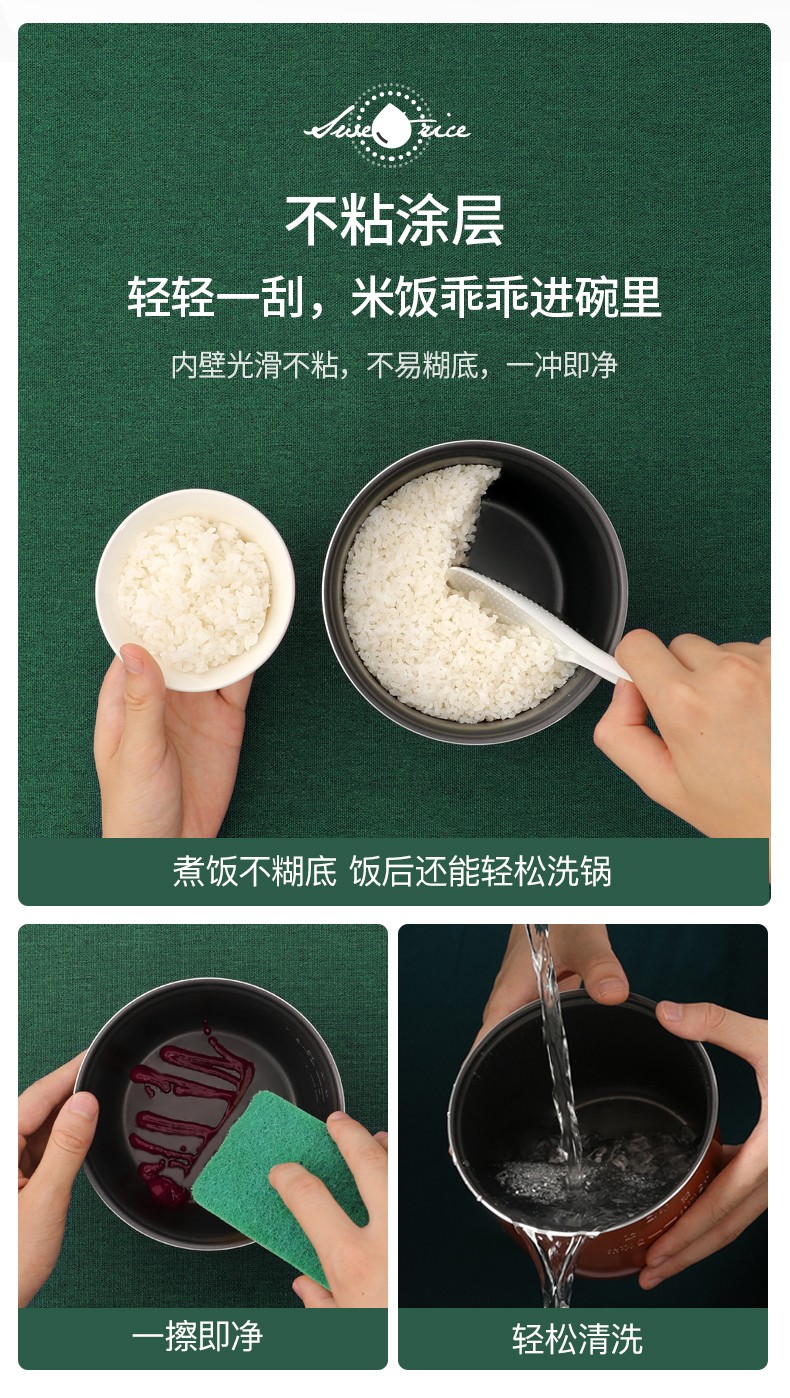 Suse rice

不粘涂层

轻轻一刮，米饭乖乖进碗里

内壁光滑不粘，不易糊底，一冲即净

煮饭不糊底 饭后还能轻松洗锅

一擦即净

轻松清洗