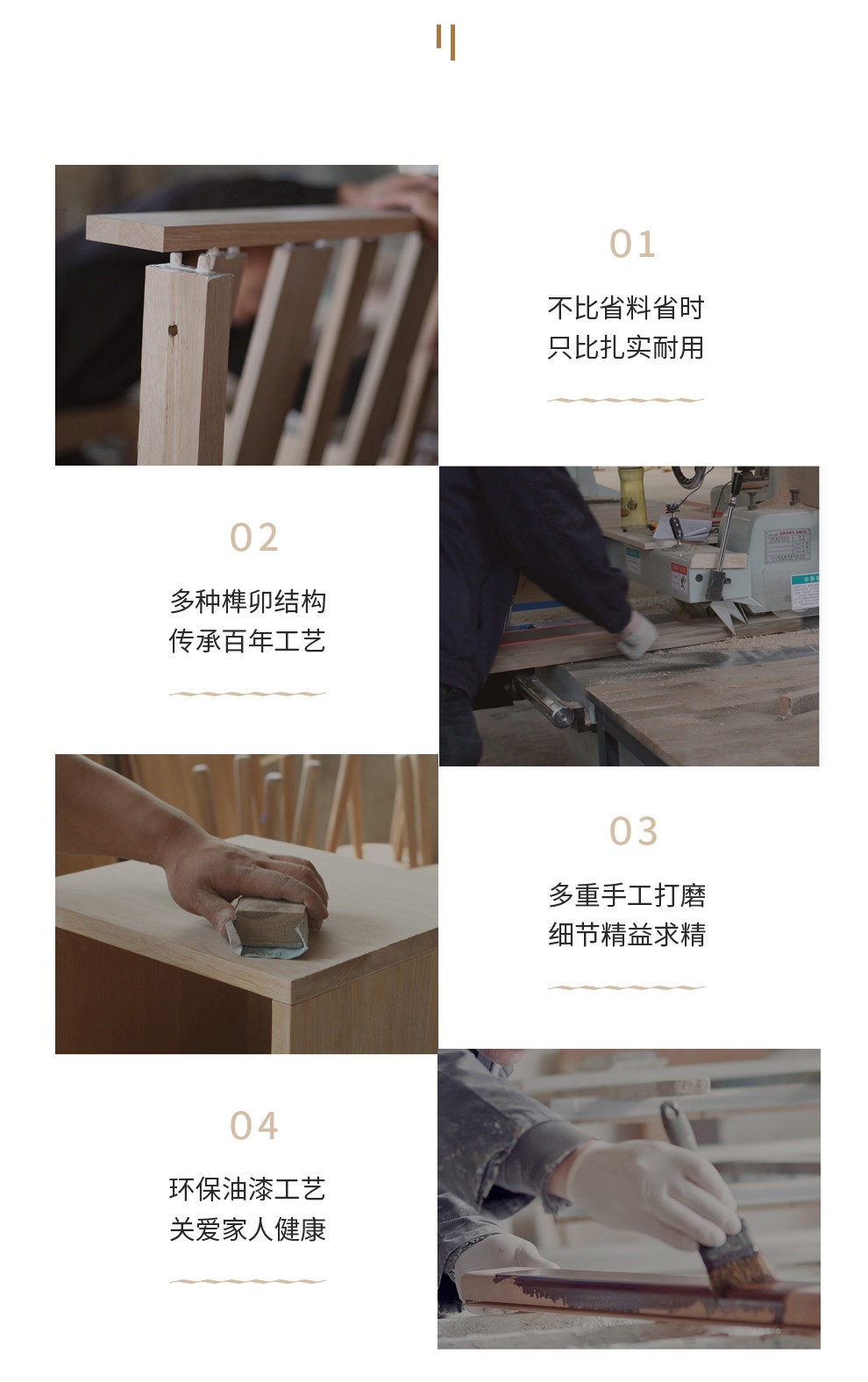 01

不比省料省时
只比扎实耐用

02

多种榫卯结构
传承百年工艺

03

多重手工打磨
细节精益求精

04

环保油漆工艺
关爱家人健康