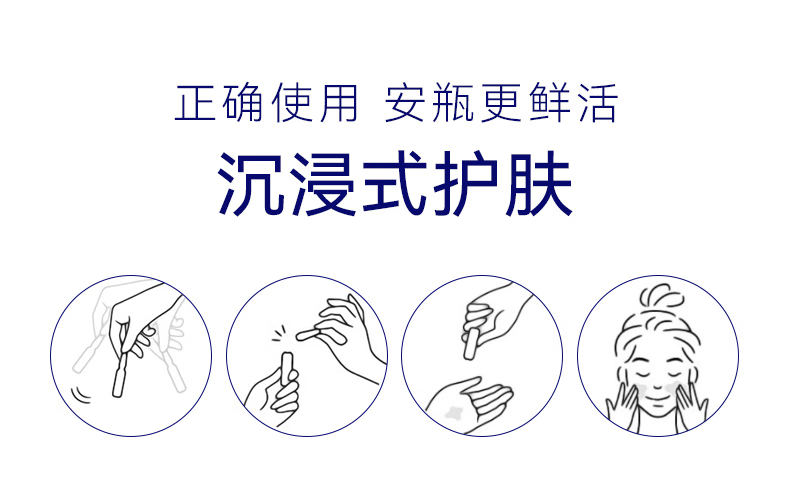 正确使用 安瓶更鲜活

沉浸式护肤