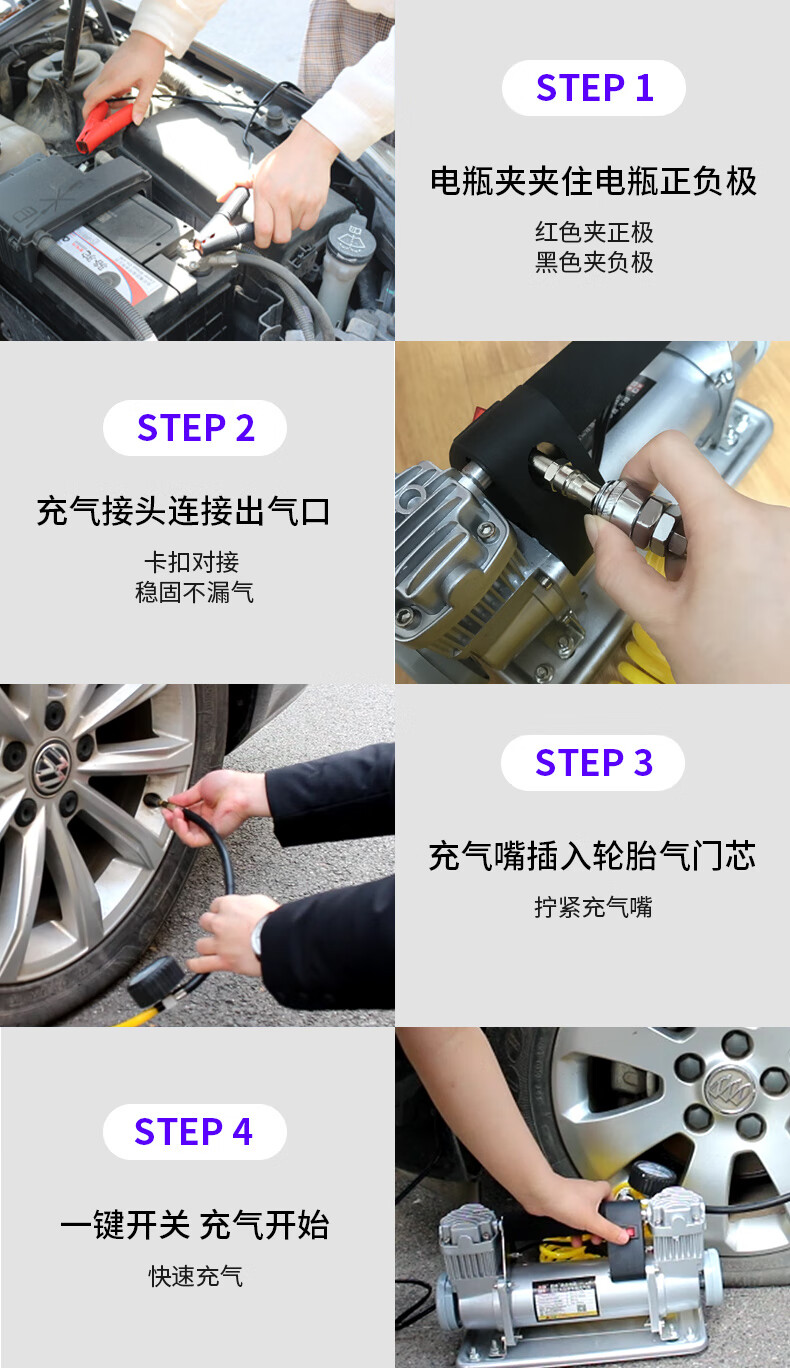 STEP 1

电瓶夹夹住电瓶正负极

红色夹正极
黑色夹负极

STEP 2

充气接头连接出气口

卡扣对接
稳固不漏气

STEP 3

充气嘴插入轮胎气门芯

拧紧充气嘴

STEP 4

一键开关 充气开始

快速充气