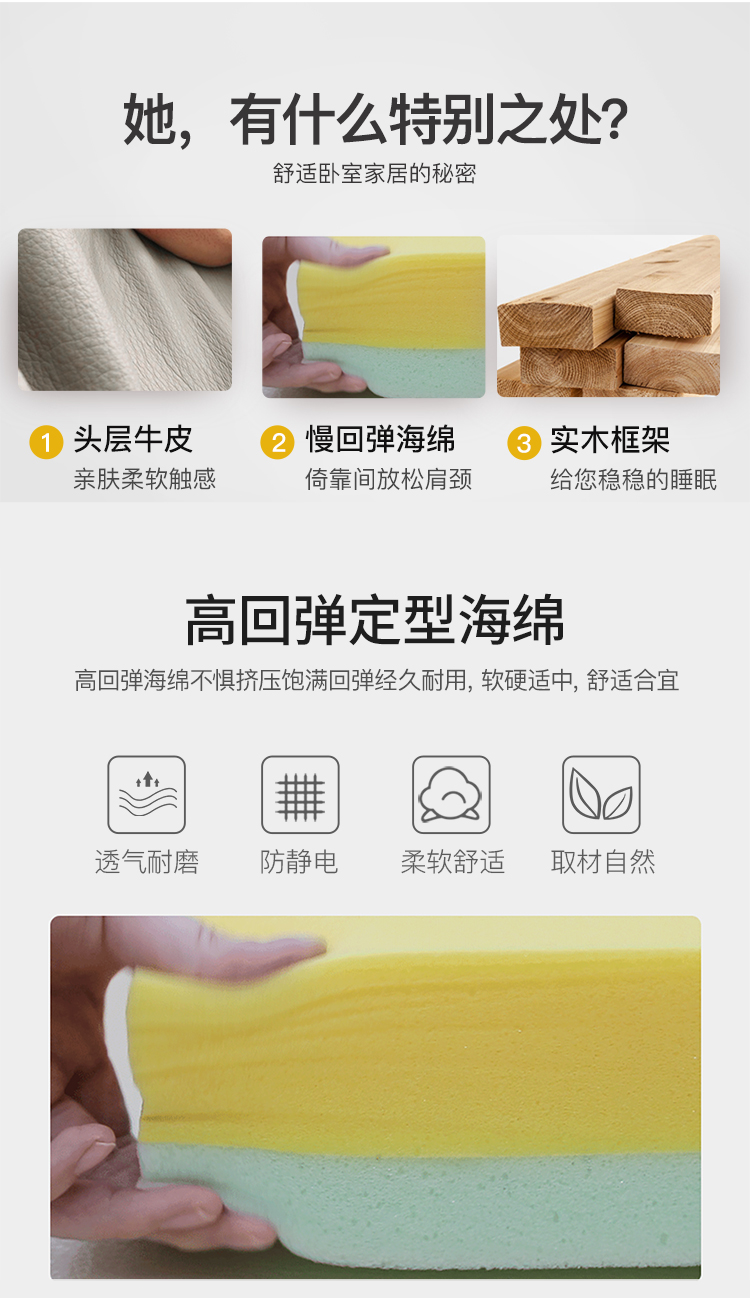 她，有什么特别之处?
舒适卧室家居的秘密

1 头层牛皮
亲肤柔软触感

2 慢回弹海绵
倚靠间放松肩颈

3 实木框架
给您稳稳的睡眠

高回弹定型海绵
高回弹海绵不惧挤压饱满回弹经久耐用, 软硬适中, 舒适合宜

透气耐磨
防静电
柔软舒适
取材自然