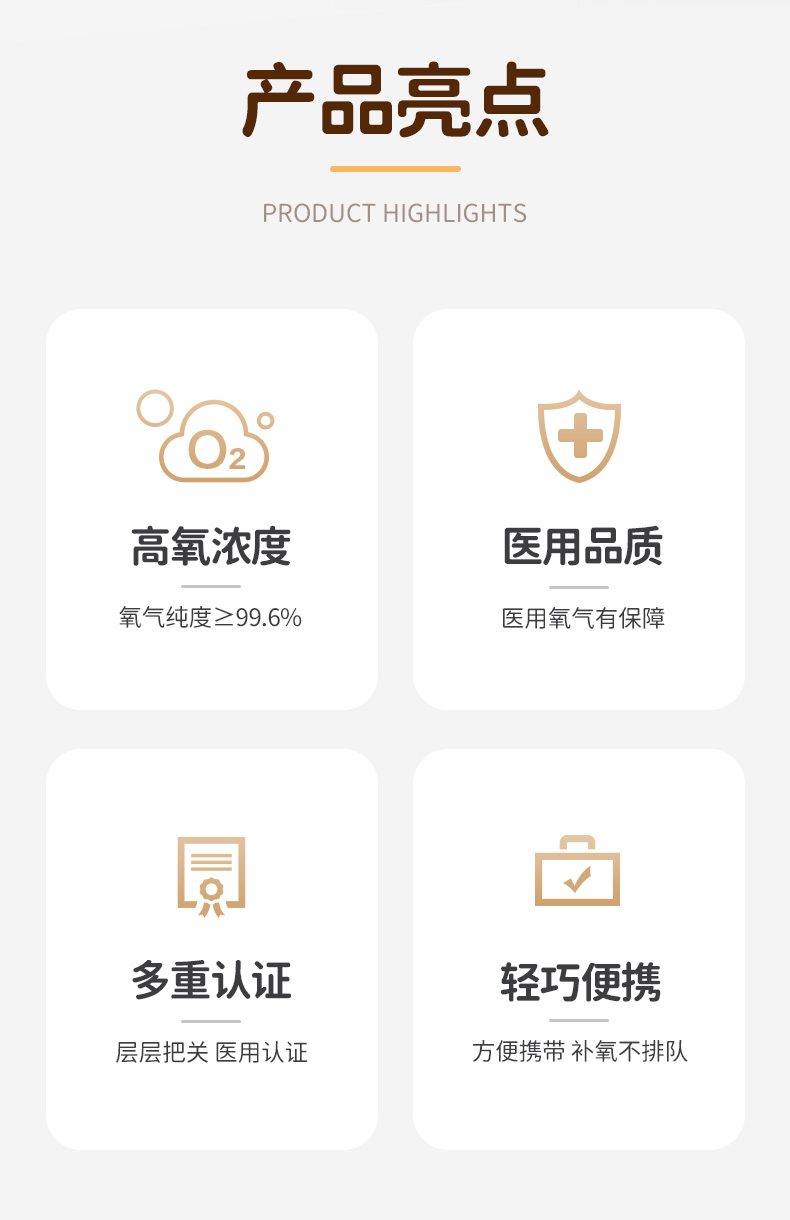 产品亮点

PRODUCT HIGHLIGHTS

$O_2$

高氧浓度

氧气纯度≥99.6%

医用品质

医用氧气有保障

多重认证

层层把关 医用认证

轻巧便携

方便携带 补氧不排队