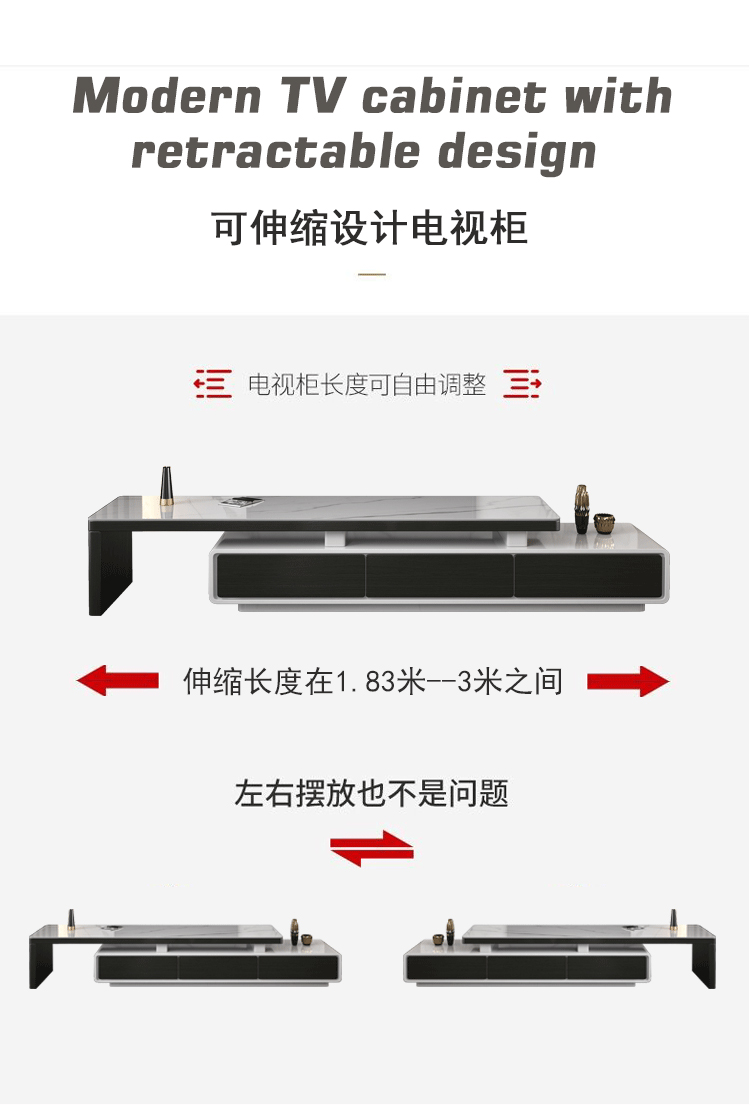 Modern TV cabinet with retractable design

可伸缩设计电视柜

电视柜长度可自由调整

伸缩长度在1.83米--3米之间

左右摆放也不是问题