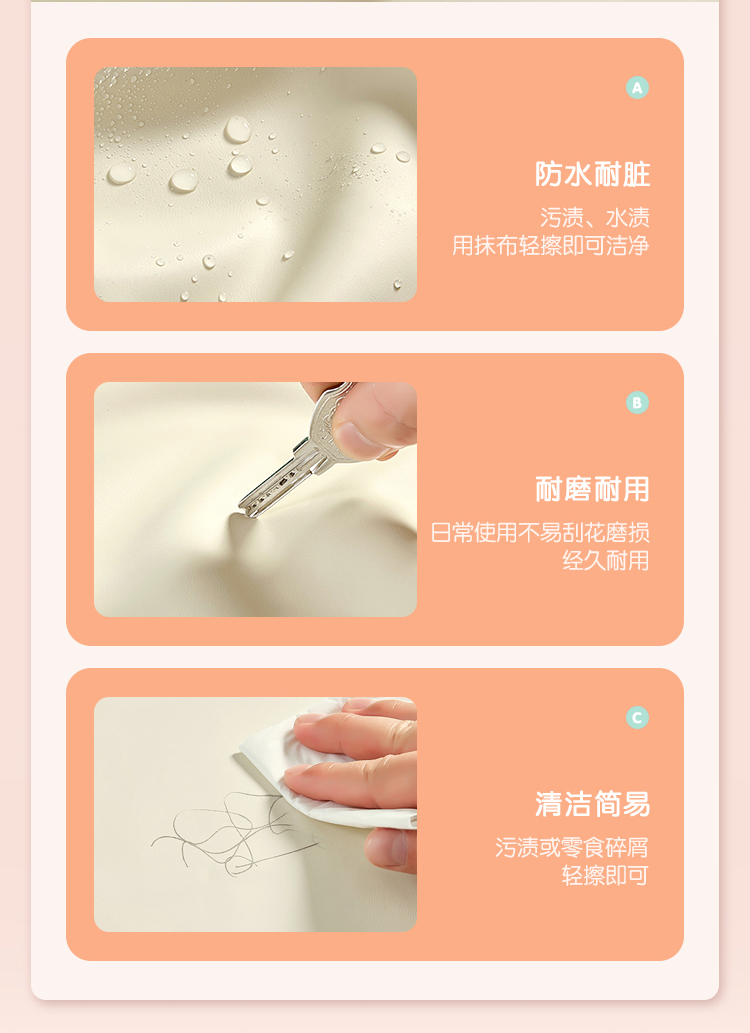 A

防水耐脏

污渍、水渍
用抹布轻擦即可洁净

B

耐磨耐用

日常使用不易刮花磨损
经久耐用

C

清洁简易

污渍或零食碎屑
轻擦即可