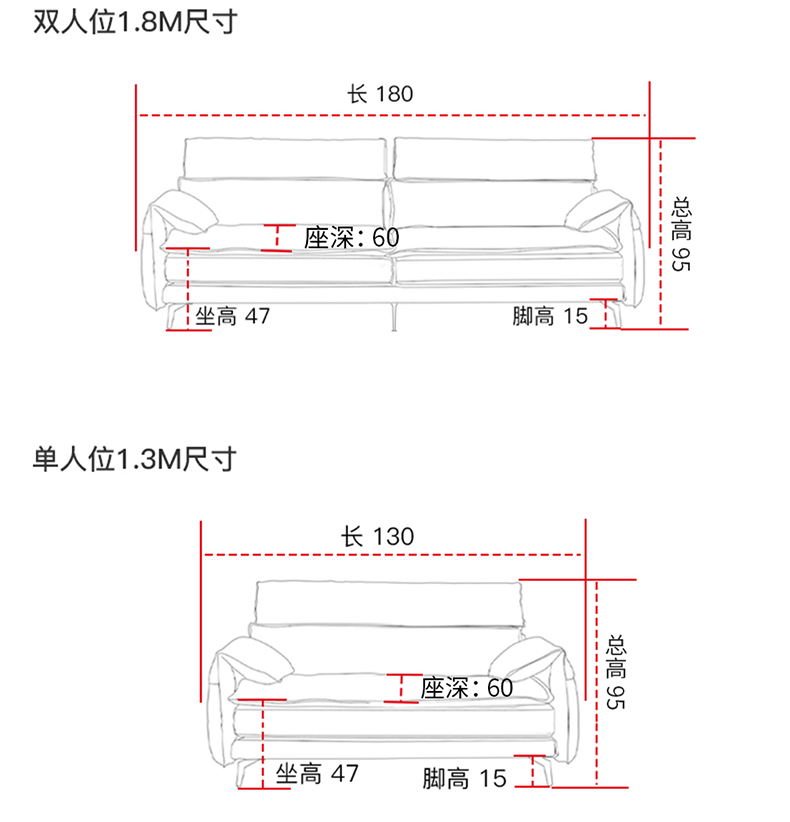 双人位1.8M尺寸

长 180

总高 95

座深: 60

坐高 47

脚高 15

单人位1.3M尺寸

长 130

总高 95

座深: 60

坐高 47

脚高 15