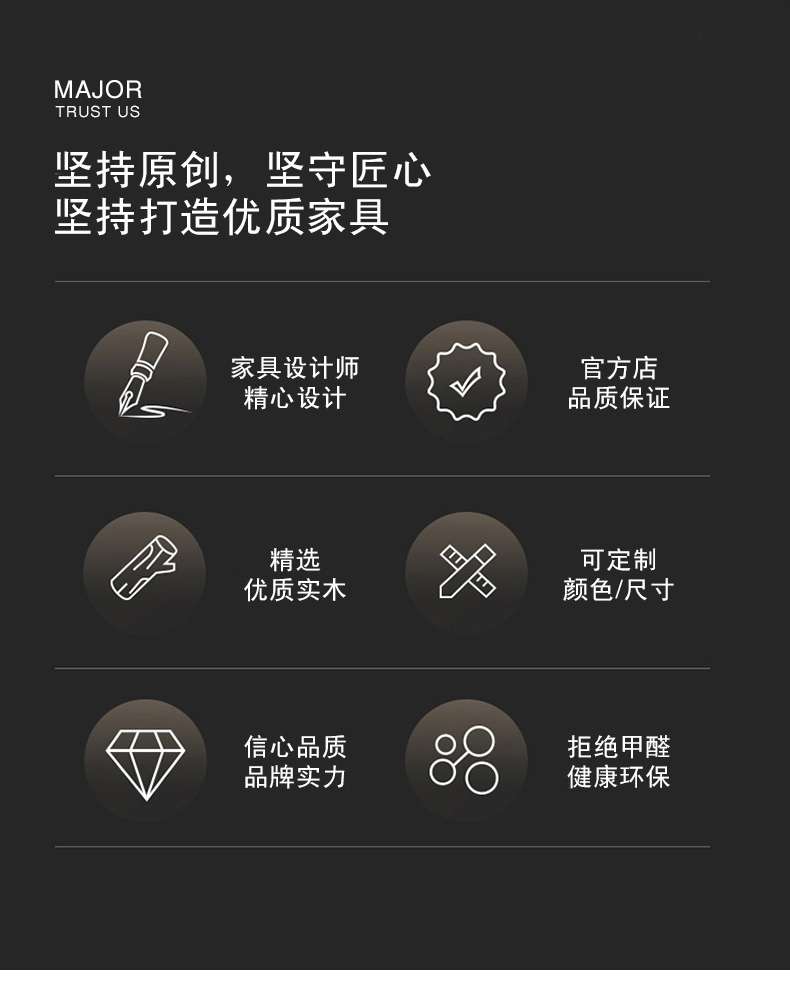 MAJOR
TRUST US

坚持原创，坚守匠心
坚持打造优质家具

家具设计师
精心设计

官方店
品质保证

精选
优质实木

可定制
颜色/尺寸

信心品质
品牌实力

拒绝甲醛
健康环保