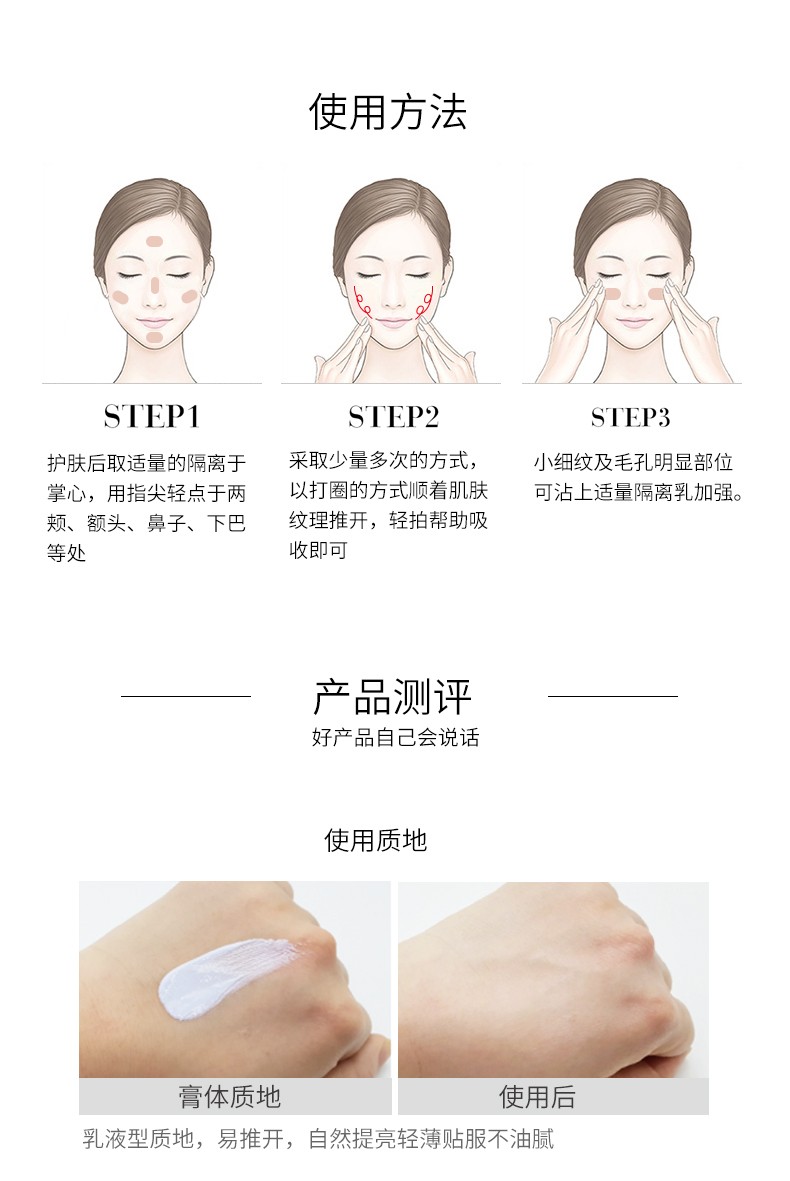 使用方法

STEP1

护肤后取适量的隔离于掌心，用指尖轻点于两颊、额头、鼻子、下巴等处

STEP2

采取少量多次的方式，以打圈的方式顺着肌肤纹理推开，轻拍帮助吸收即可

STEP3

小细纹及毛孔明显部位可沾上适量隔离乳加强。

产品测评

好产品自己会说话

使用质地

膏体质地

使用后

乳液型质地，易推开，自然提亮轻薄贴服不油腻