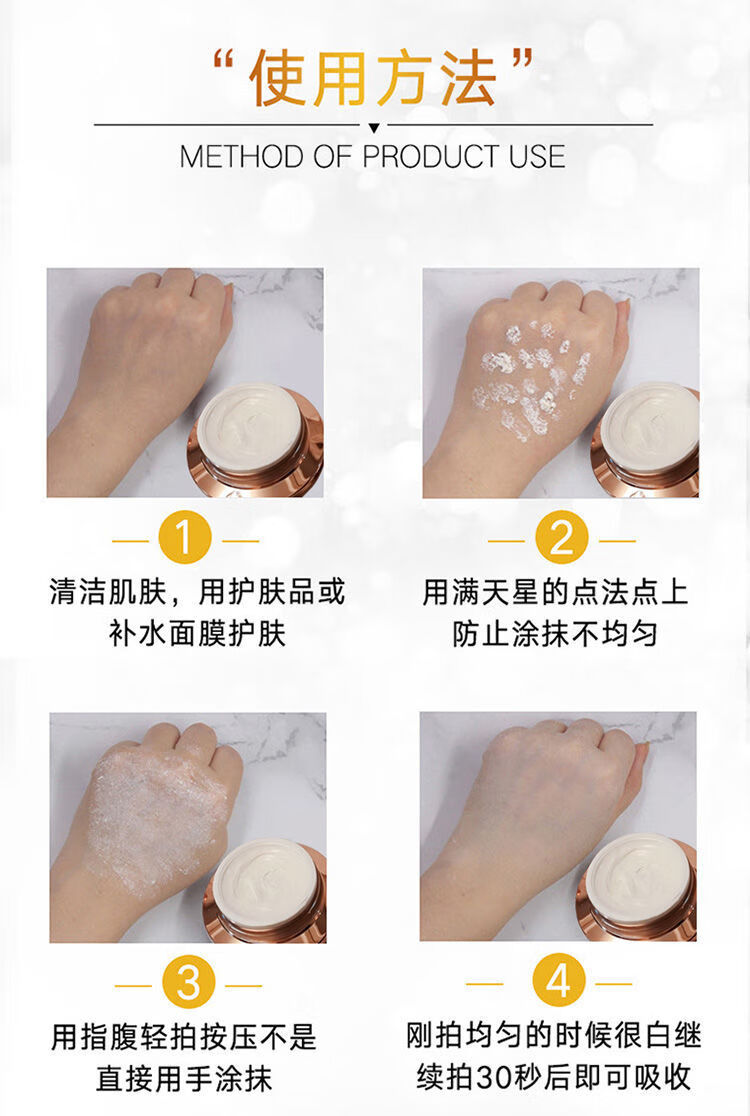 “使用方法”

METHOD OF PRODUCT USE

1
清洁肌肤，用护肤品或补水面膜护肤

2
用满天星的点法点上防止涂抹不均匀

3
用指腹轻拍按压不是直接用手涂抹

4
刚拍均匀的时候很白继续拍30秒后即可吸收