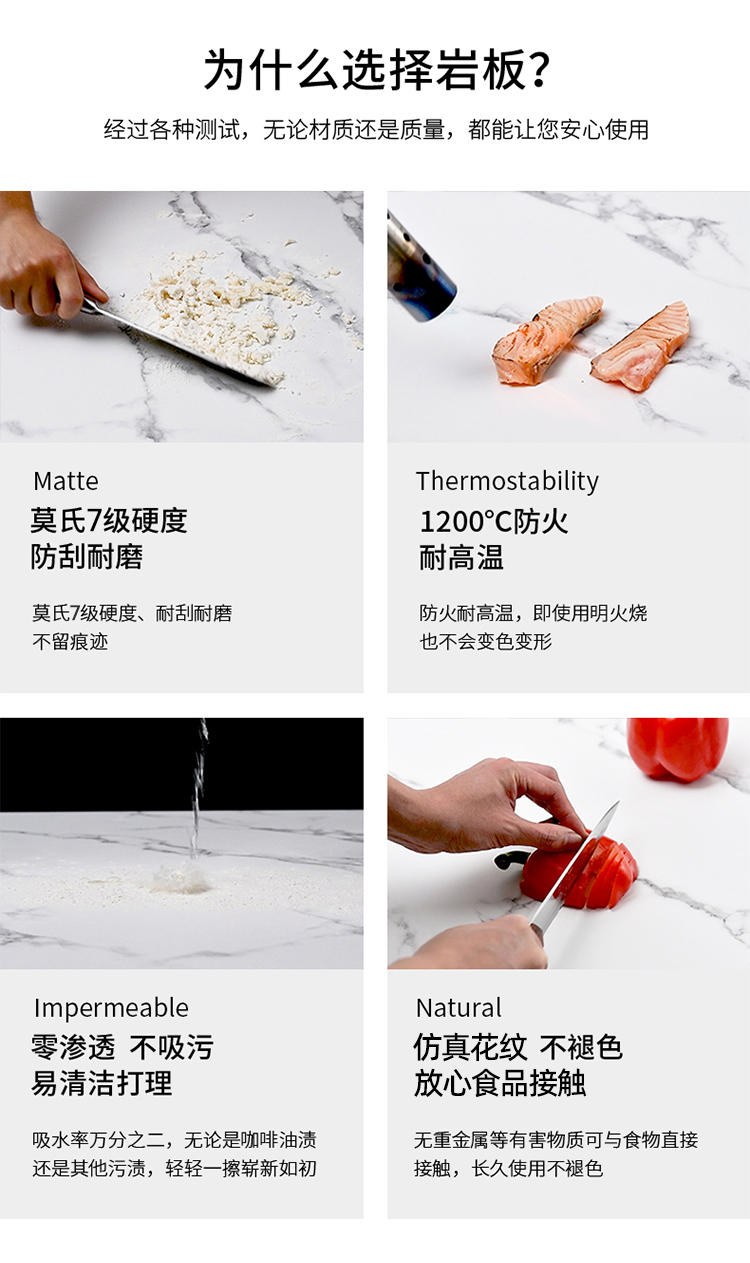 为什么选择岩板？

经过各种测试，无论材质还是质量，都能让您安心使用

Matte
莫氏7级硬度
防刮耐磨

莫氏7级硬度、耐刮耐磨
不留痕迹

Thermostability
1200°C防火
耐高温

防火耐高温，即使用明火烧
也不会变色变形

Impermeable
零渗透 不吸污
易清洁打理

吸水率万分之二，无论是咖啡油渍
还是其他污渍，轻轻一擦崭新如初

Natural
仿真花纹 不褪色
放心食品接触

无重金属等有害物质可与食物直接
接触，长久使用不褪色