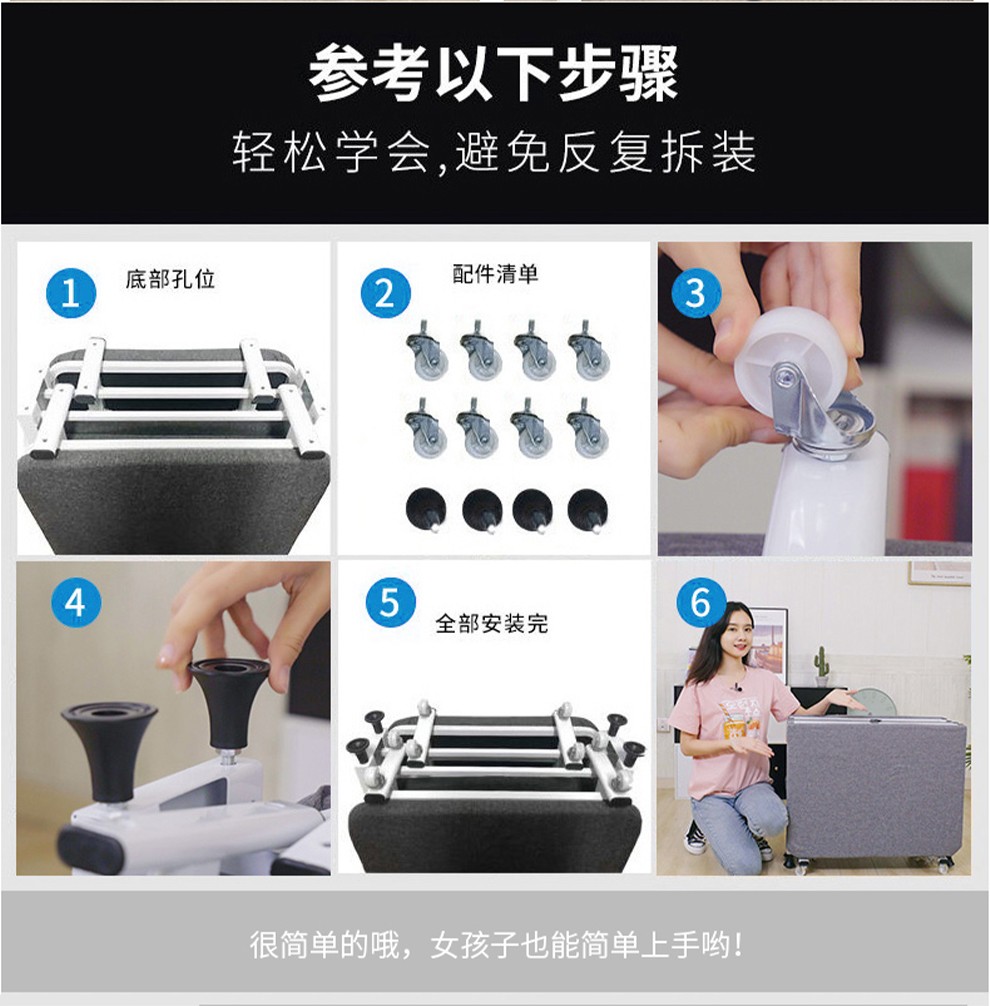 参考以下步骤

轻松学会,避免反复拆装

1 底部孔位

2 配件清单

3

4

5 全部安装完

6

很简单的哦，女孩子也能简单上手哟！