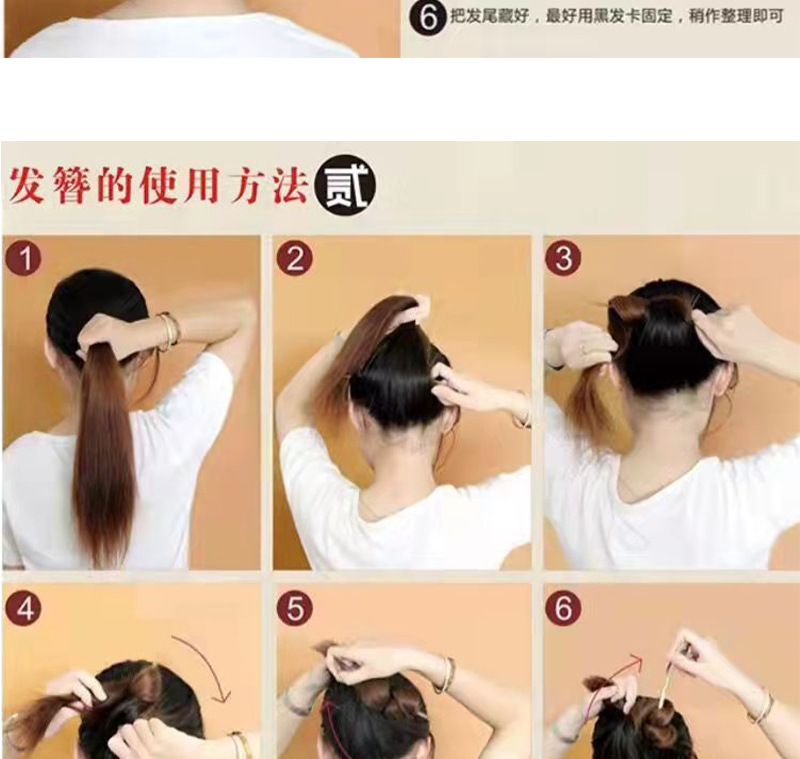 6 把发尾藏好，最好用黑发卡固定，稍作整理即可

发簪的使用方法 贰

1

2

3

4

5

6