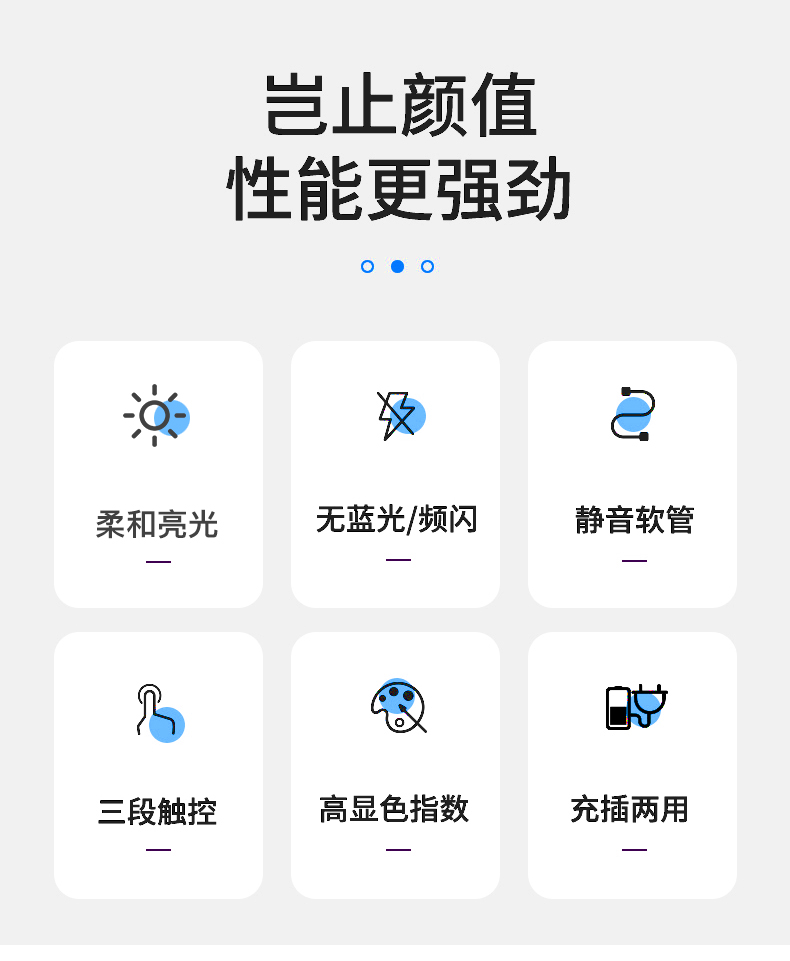 岂止颜值
性能更强劲

柔和亮光

无蓝光/频闪

静音软管

三段触控

高显色指数

充插两用