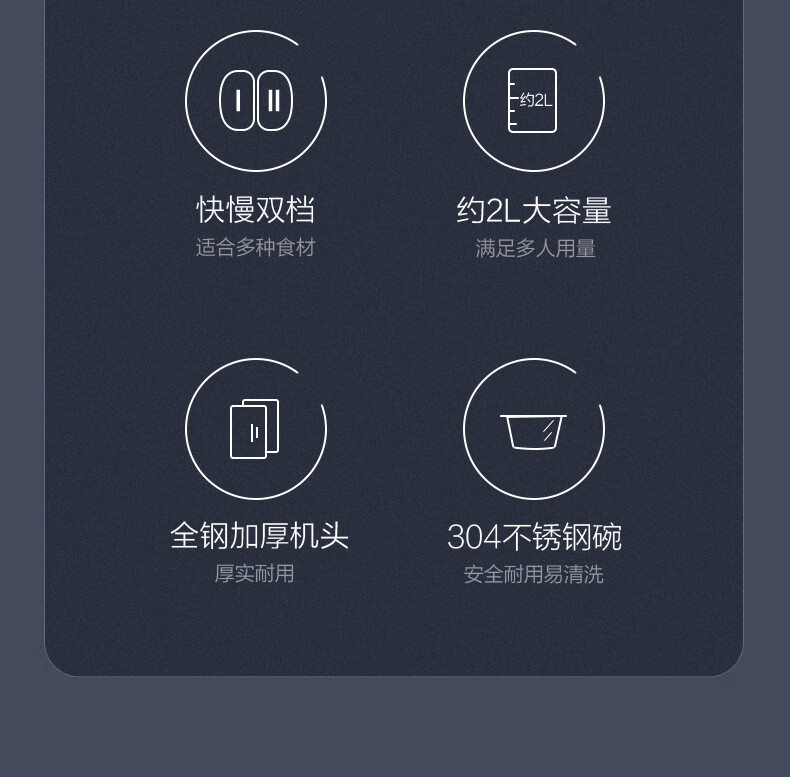 I II

快慢双档
适合多种食材

约2L

约2L大容量
满足多人用量

全钢加厚机头
厚实耐用

304不锈钢碗
安全耐用易清洗