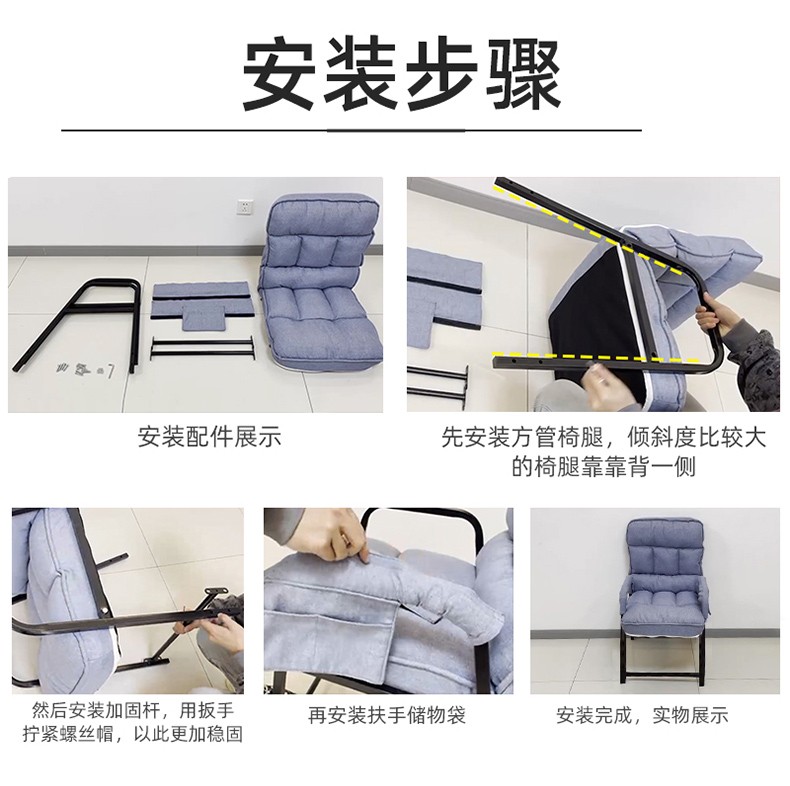 安装步骤

安装配件展示

先安装方管椅腿，倾斜度比较大的椅腿靠靠背一侧

然后安装加固杆，用扳手拧紧螺丝帽，以此更加稳固

再安装扶手储物袋

安装完成，实物展示