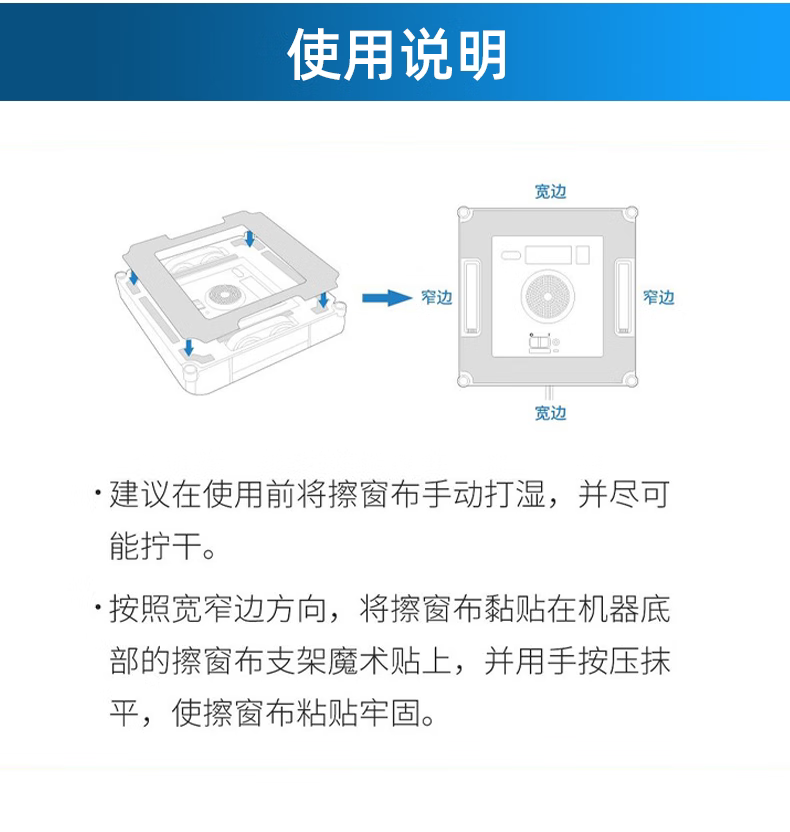 使用说明

宽边

窄边

窄边

宽边

· 建议在使用前将擦窗布手动打湿，并尽可能拧干。

· 按照宽窄边方向，将擦窗布黏贴在机器底部的擦窗布支架魔术贴上，并用手按压抹平，使擦窗布粘贴牢固。