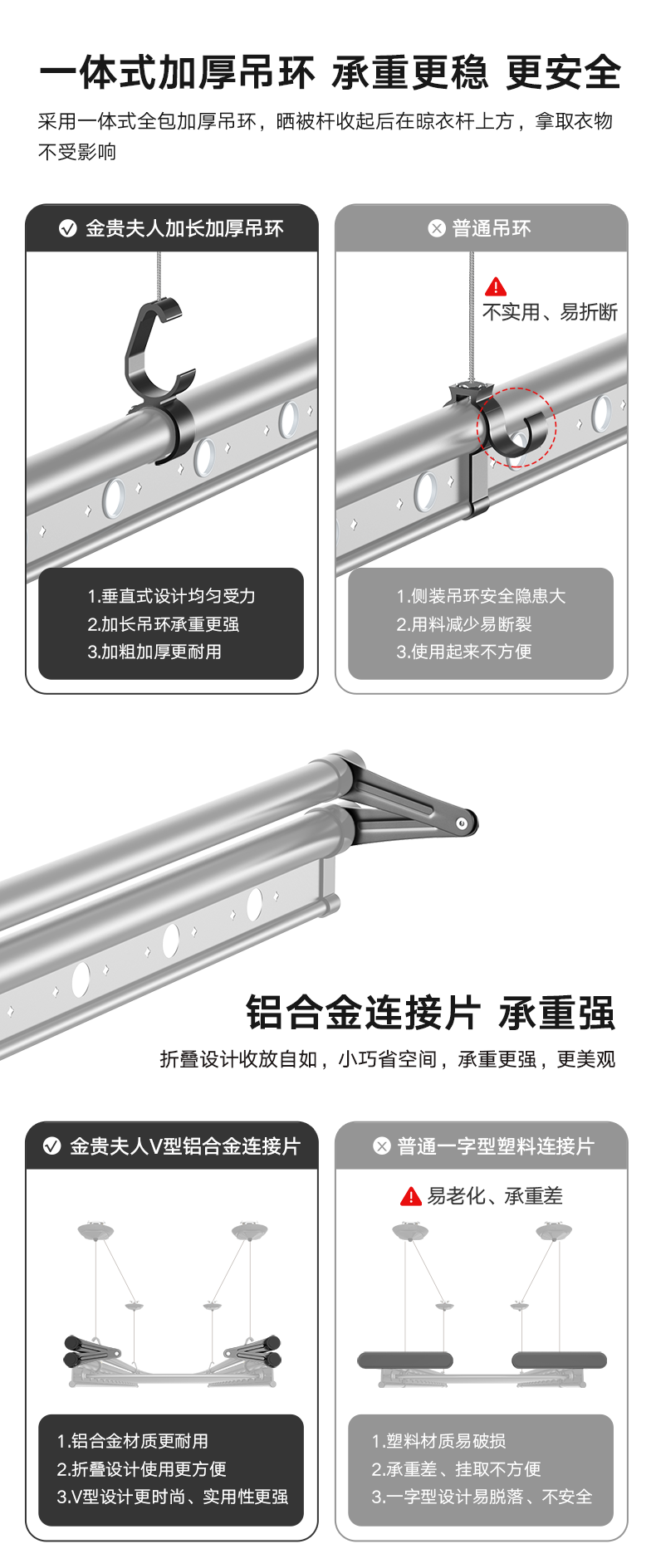 一体式加厚吊环 承重更稳 更安全

采用一体式全包加厚吊环，晒被杆收起后在晾衣杆上方，拿取衣物不受影响

金贵夫人加长加厚吊环

1.垂直式设计均匀受力
2.加长吊环承重更强
3.加粗加厚更耐用

普通吊环

不实用、易折断

1.侧装吊环安全隐患大
2.用料减少易断裂
3.使用起来不方便

铝合金连接片 承重强

折叠设计收放自如，小巧省空间，承重更强，更美观

金贵夫人V型铝合金连接片

1.铝合金材质更耐用
2.折叠设计使用更方便
3.V型设计更时尚、实用性更强

普通一字型塑料连接片

易老化、承重差

1.塑料材质易破损
2.承重差、挂取不方便
3.一字型设计易脱落、不安全