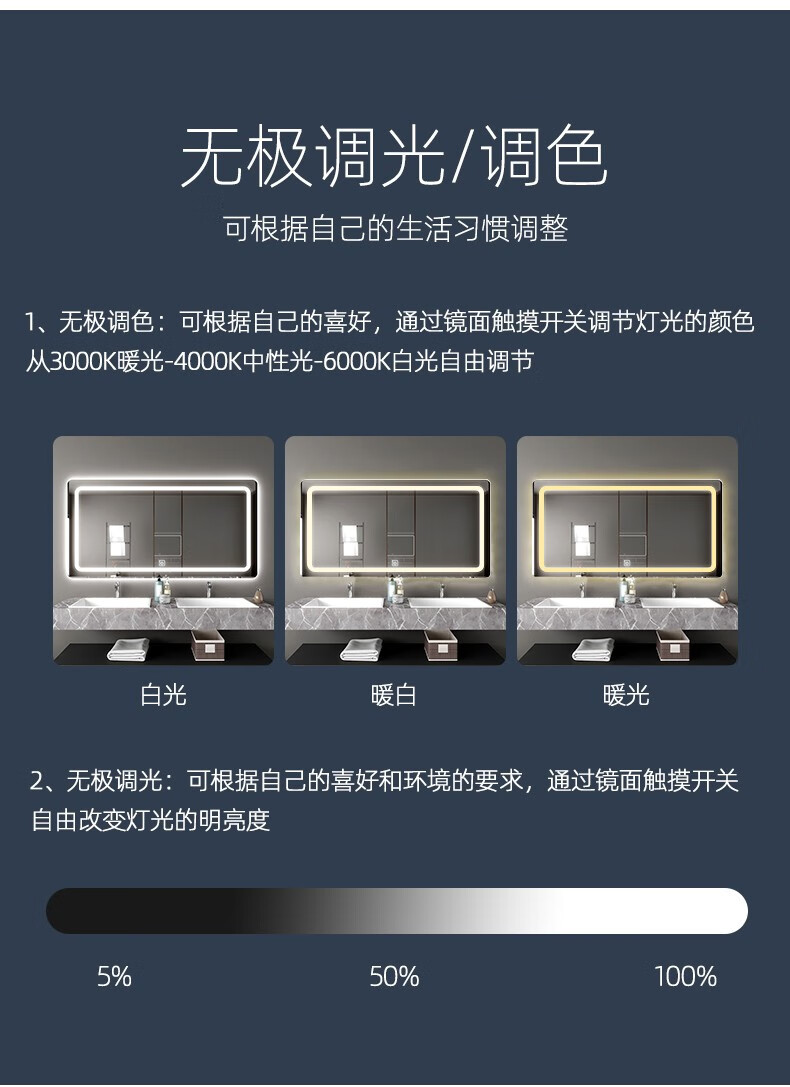 无极调光/调色

可根据自己的生活习惯调整

1、无极调色：可根据自己的喜好，通过镜面触摸开关调节灯光的颜色从3000K暖光-4000K中性光-6000K白光自由调节

白光

暖白

暖光

2、无极调光：可根据自己的喜好和环境的要求，通过镜面触摸开关自由改变灯光的明亮度

5%

50%

100%