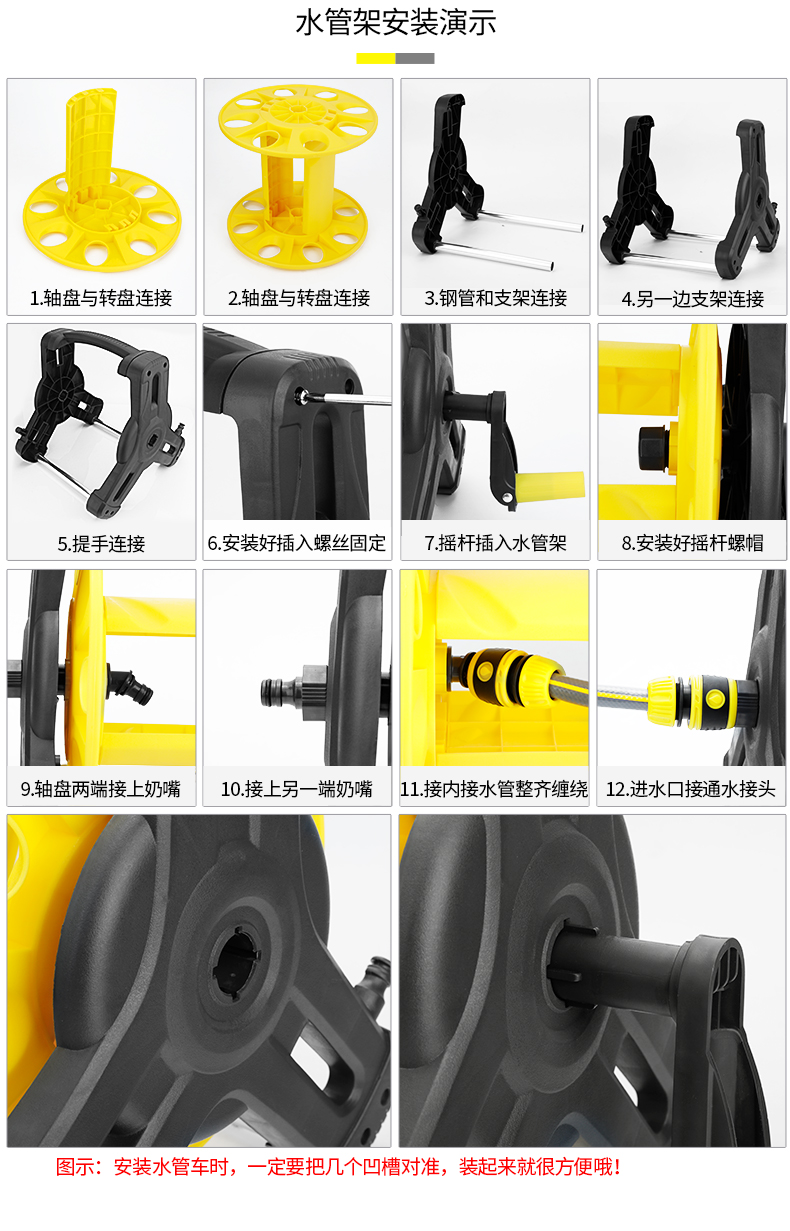 水管架安装演示

1.轴盘与转盘连接

2.轴盘与转盘连接

3.钢管和支架连接

4.另一边支架连接

5.提手连接

6.安装好插入螺丝固定

7.摇杆插入水管架

8.安装好摇杆螺帽

9.轴盘两端接上奶嘴

10.接上另一端奶嘴

11.接内接水管整齐缠绕

12.进水口接通水接头

图示：安装水管车时，一定要把几个凹槽对准，装起来就很方便哦！