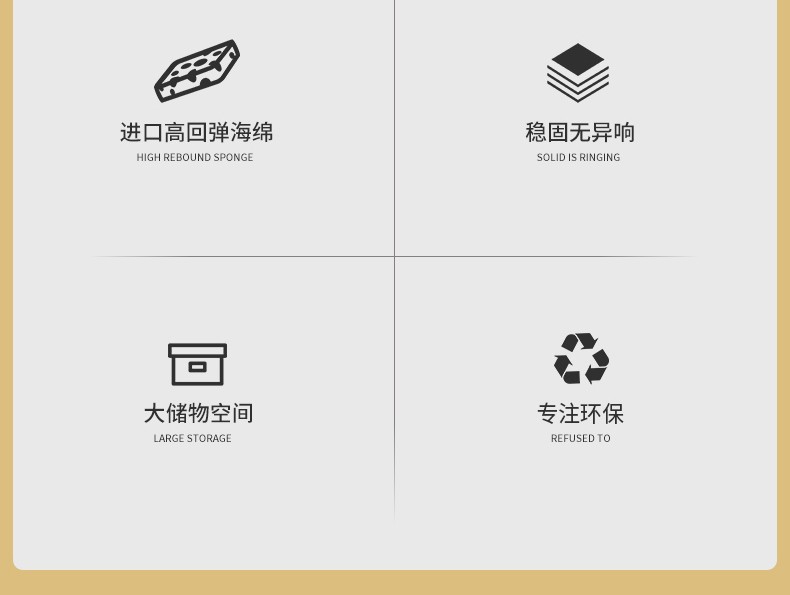 进口高回弹海绵
HIGH REBOUND SPONGE

稳固无异响
SOLID IS RINGING

大储物空间
LARGE STORAGE

专注环保
REFUSED TO