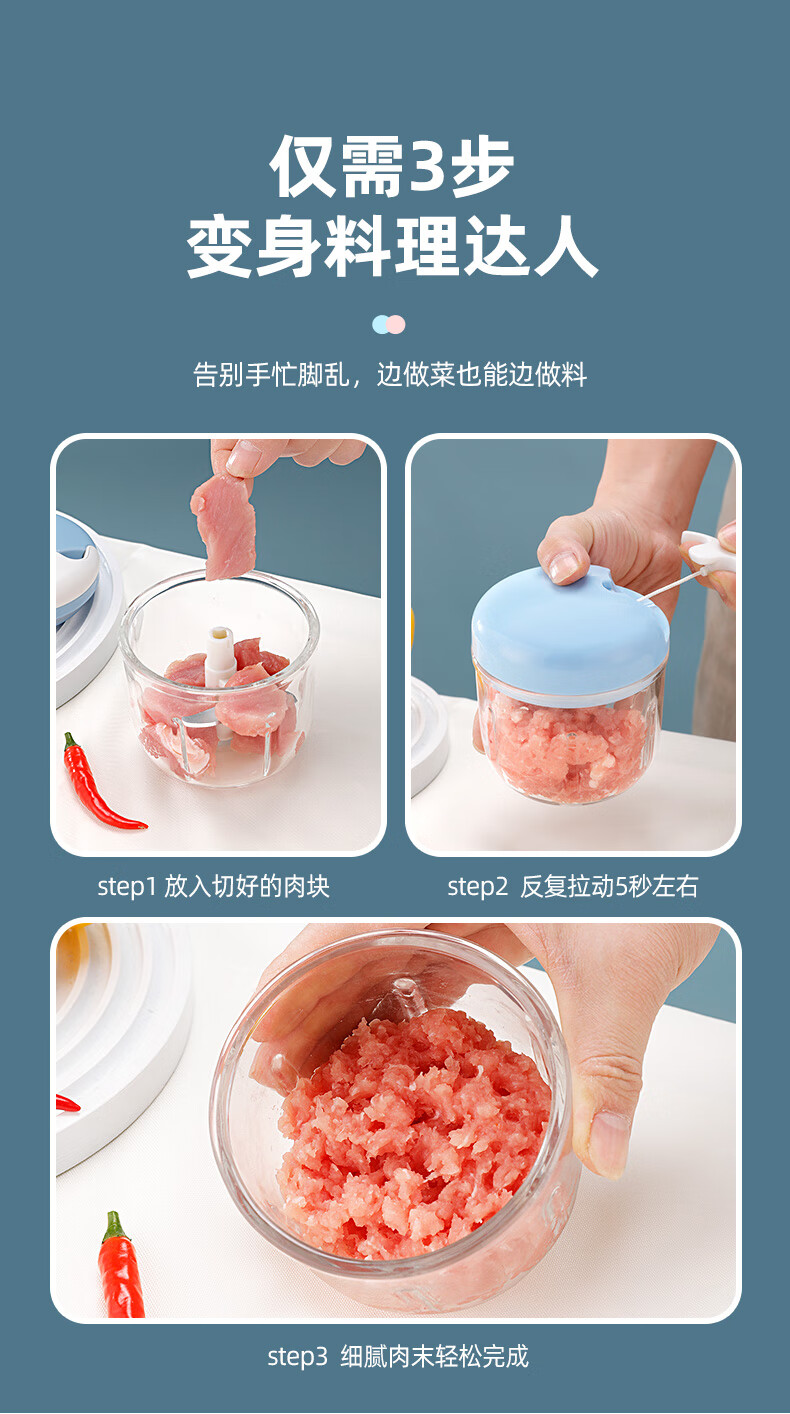 仅需3步
变身料理达人

告别手忙脚乱，边做菜也能边做料

step1 放入切好的肉块

step2 反复拉动5秒左右

step3 细腻肉末轻松完成