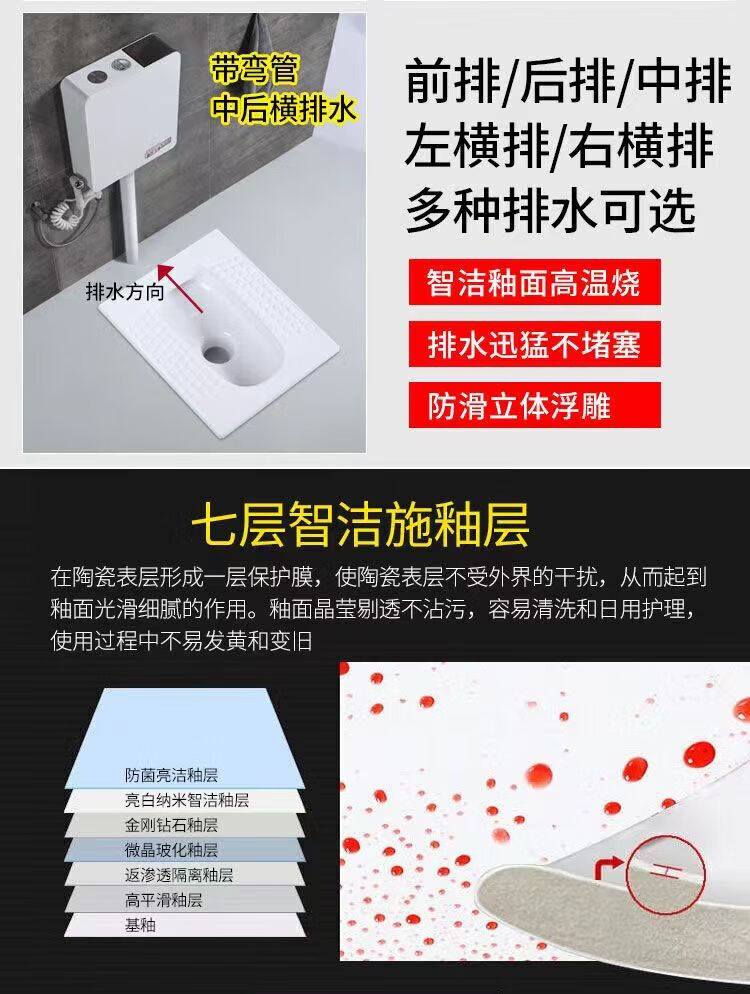 带弯管
中后横排水

排水方向

前排/后排/中排
左横排/右横排
多种排水可选

智洁釉面高温烧

排水迅猛不堵塞

防滑立体浮雕

七层智洁施釉层

在陶瓷表层形成一层保护膜，使陶瓷表层不受外界的干扰，从而起到釉面光滑细腻的作用。釉面晶莹剔透不沾污，容易清洗和日用护理，使用过程中不易发黄和变旧

防菌亮洁釉层
亮白纳米智洁釉层
金刚钻石釉层
微晶玻化釉层
返渗透隔离釉层
高平滑釉层
基釉