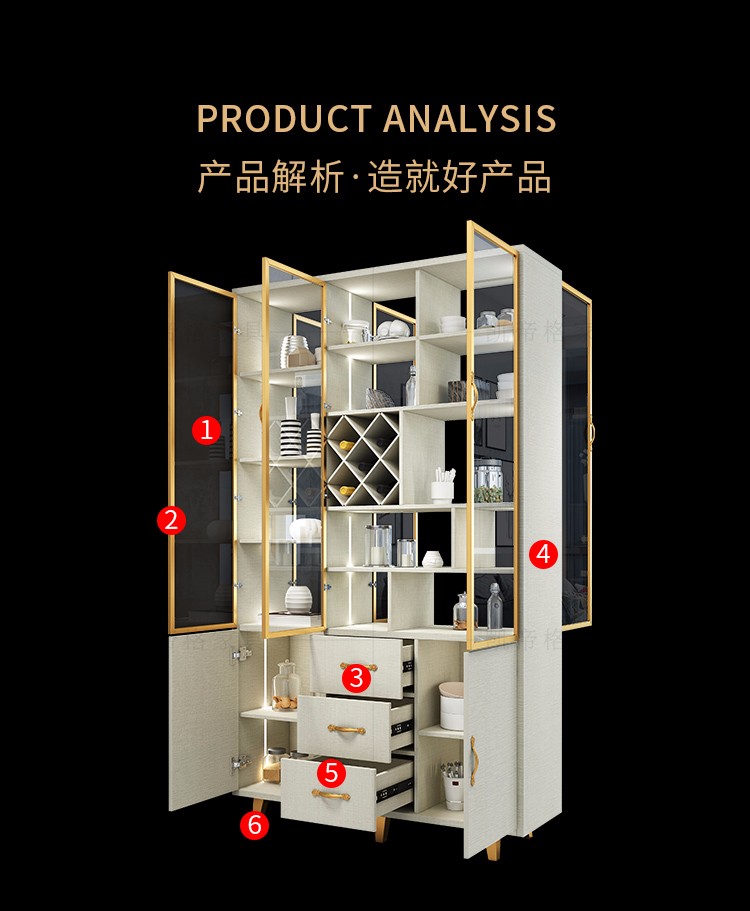 PRODUCT ANALYSIS
产品解析·造就好产品

1
2
3
4
5
6