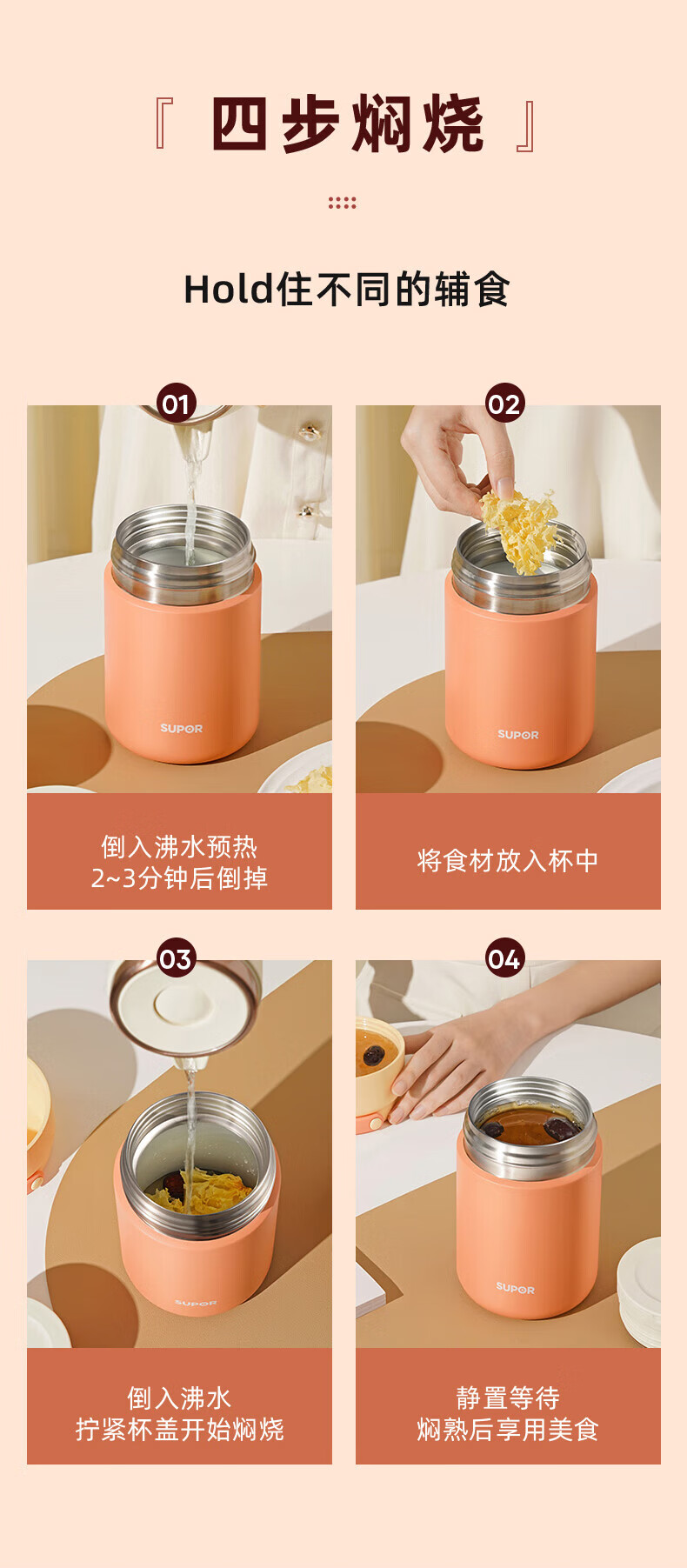 『 四步焖烧 』

Hold住不同的辅食

01

SUPOR

倒入沸水预热
2~3分钟后倒掉

02

SUPOR

将食材放入杯中

03

SUPOR

倒入沸水
拧紧杯盖开始焖烧

04

SUPOR

静置等待
焖熟后享用美食