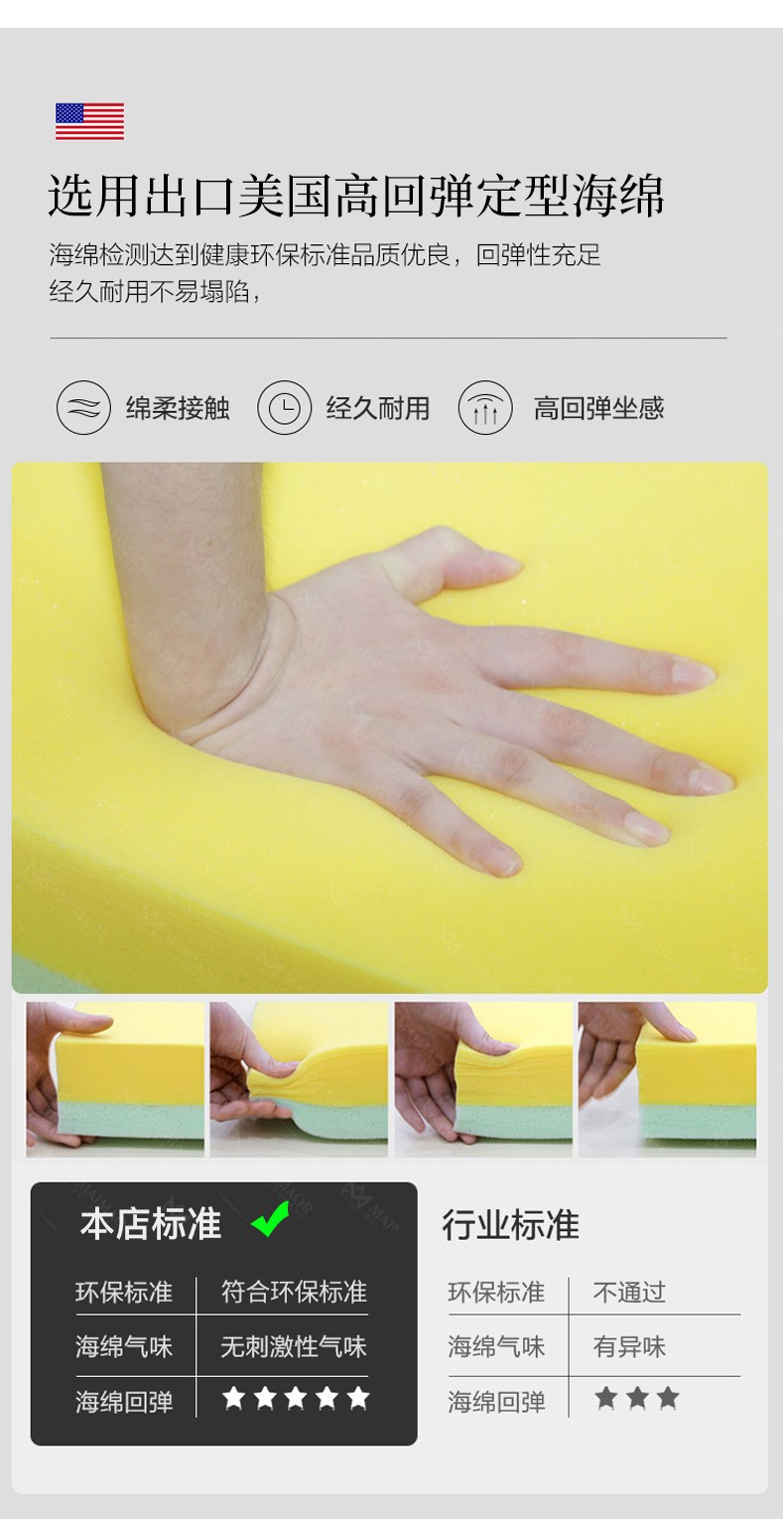 选用出口美国高回弹定型海绵

海绵检测达到健康环保标准品质优良，回弹性充足
经久耐用不易塌陷，

绵柔接触 经久耐用 高回弹坐感

本店标准

| 环保标准 | 符合环保标准 |
|---|---|
| 海绵气味 | 无刺激性气味 |
| 海绵回弹 | ★★★★★ |

行业标准

| 环保标准 | 不通过 |
|---|---|
| 海绵气味 | 有异味 |
| 海绵回弹 | ★★★ |